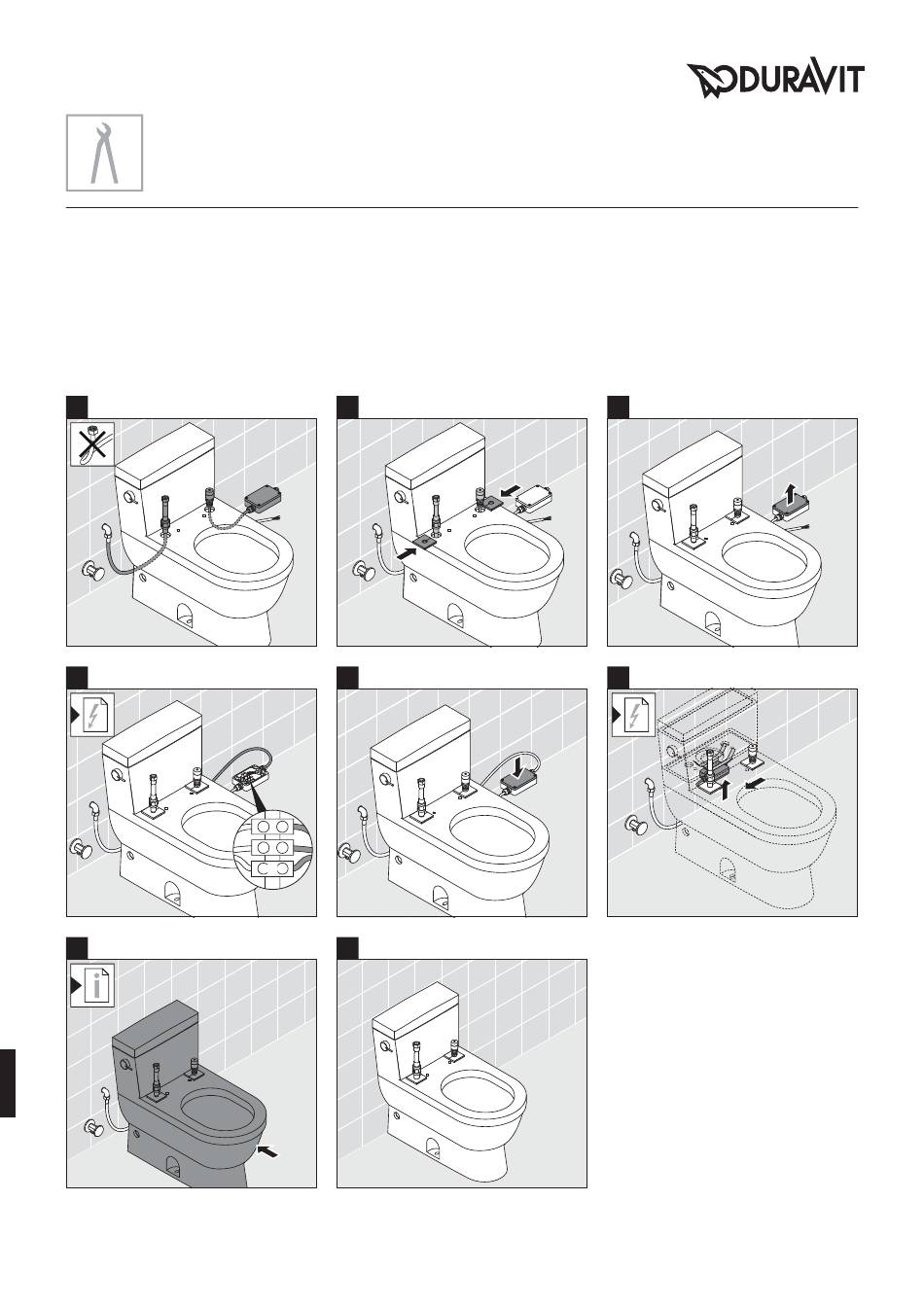 DURAVIT