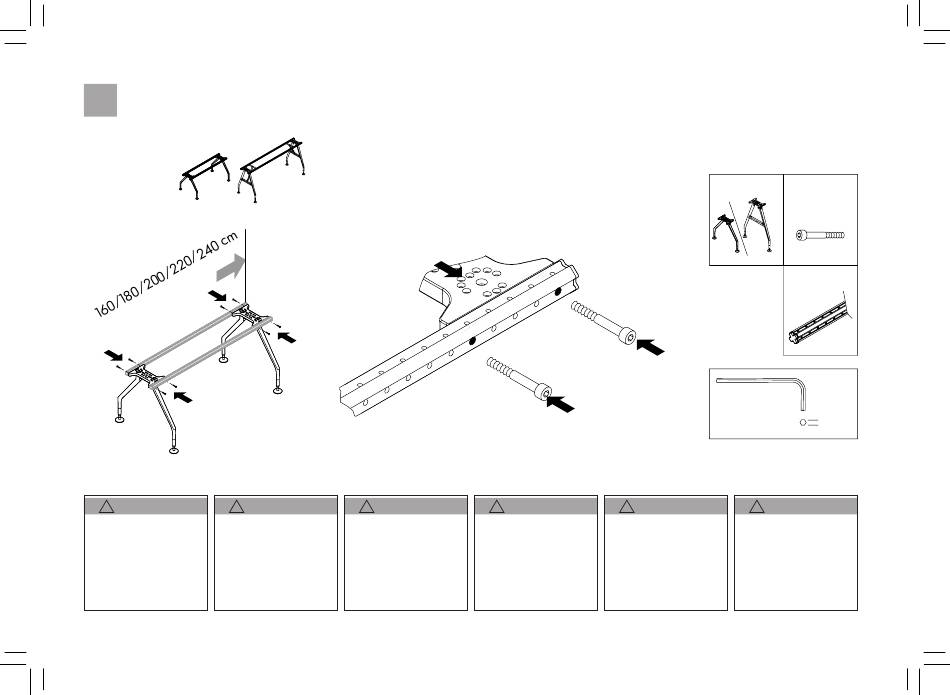 160/180/200/220/240 cm