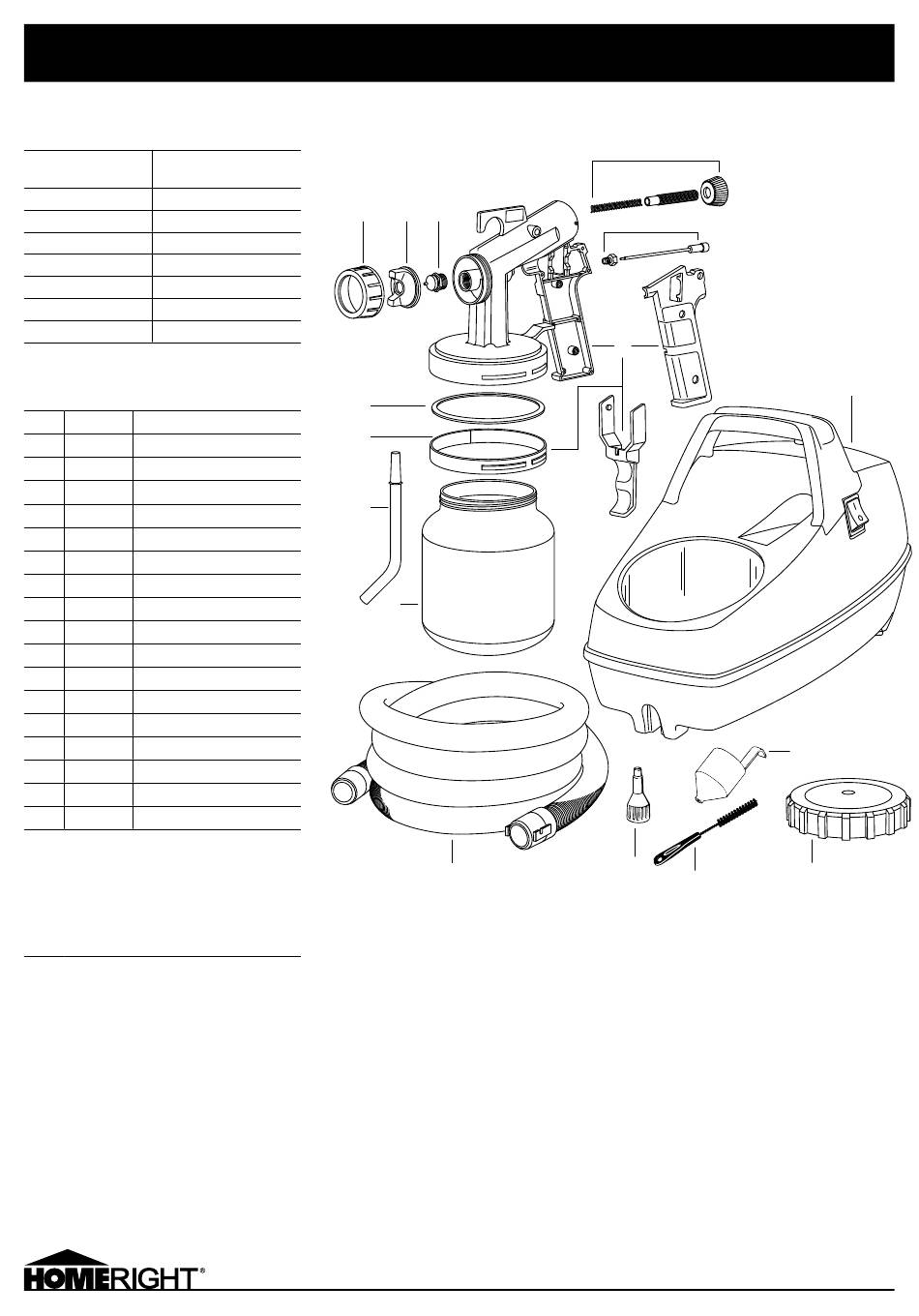 HOMERIGHT®