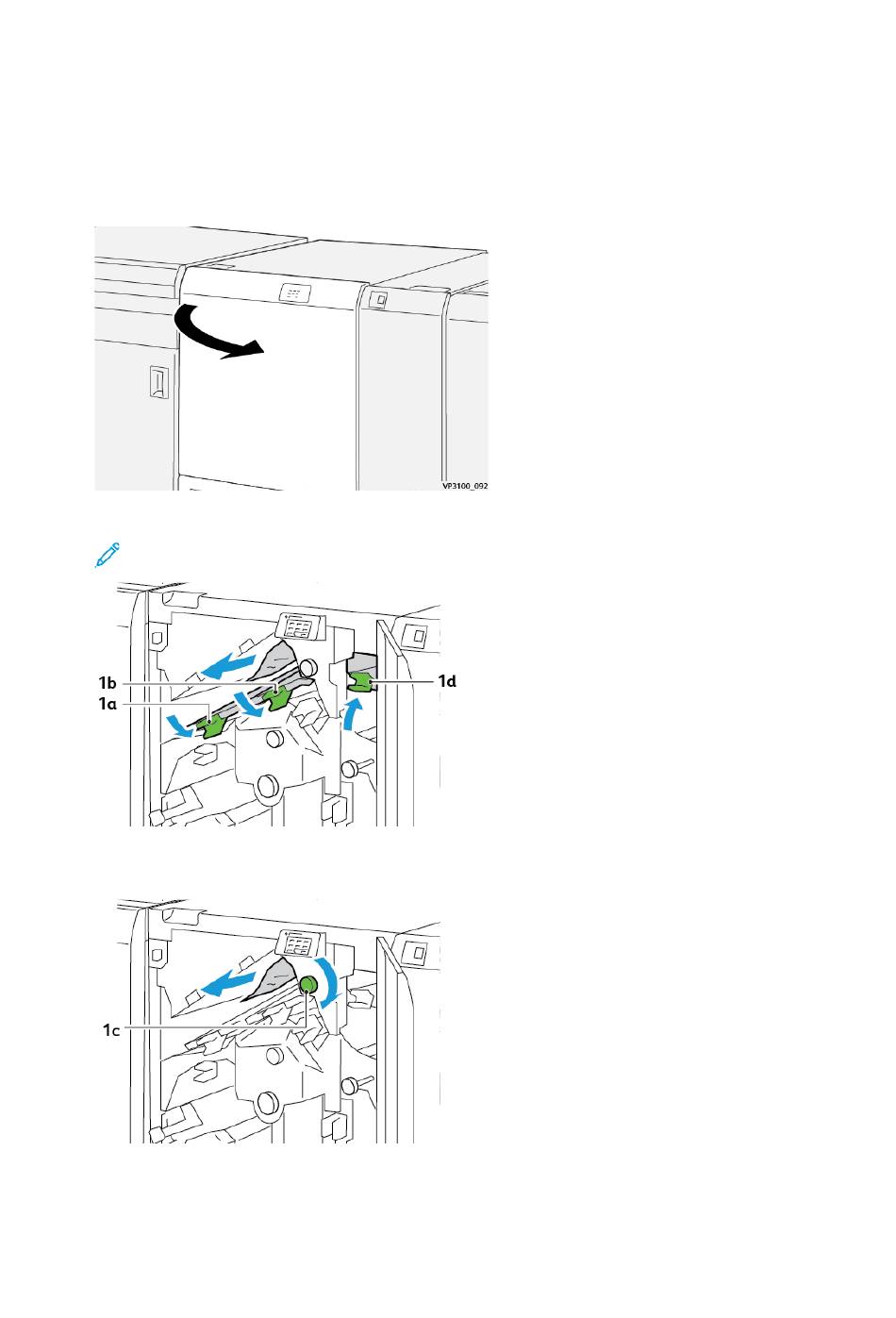 VP3100_092

1b

1a

1d

1c