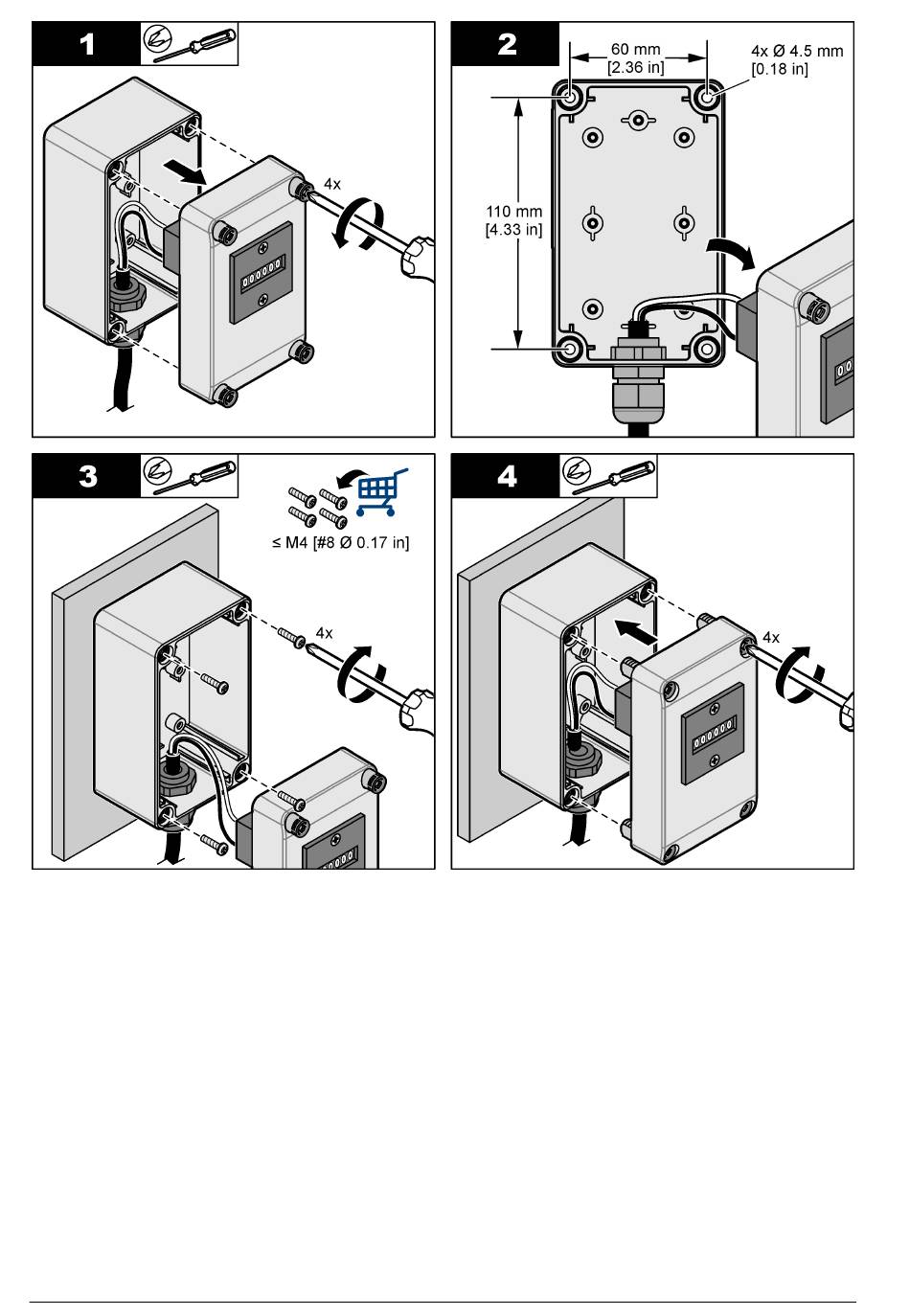 1

4x

2

60 mm
[2.36 in]

4x Ø 4.5 mm
[0.18 in]

110 mm
[4.33 in]

3

≤ M4 [#8 Ø 0.17 in]

4x

4

4x