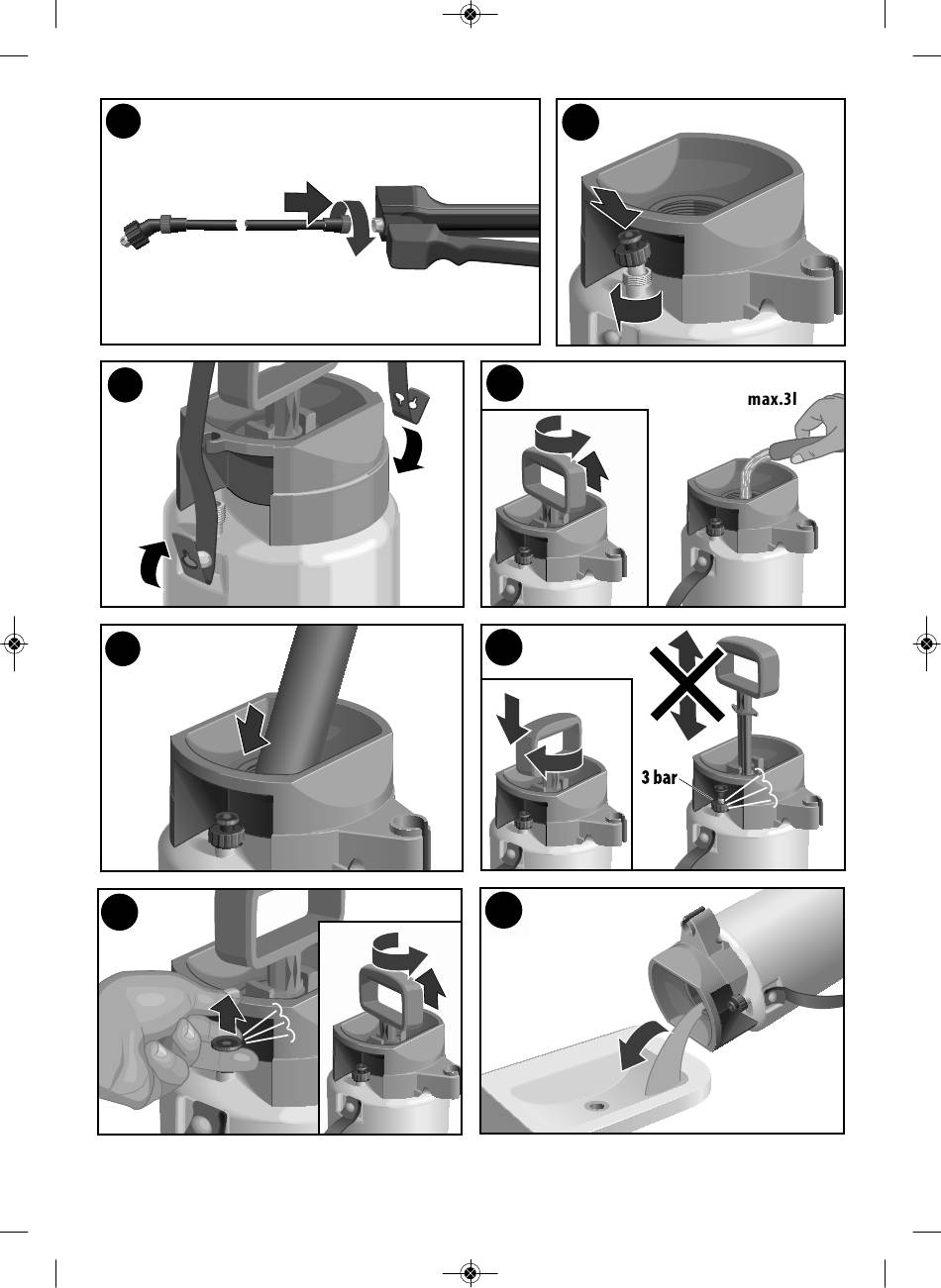 max.3l

3 bar