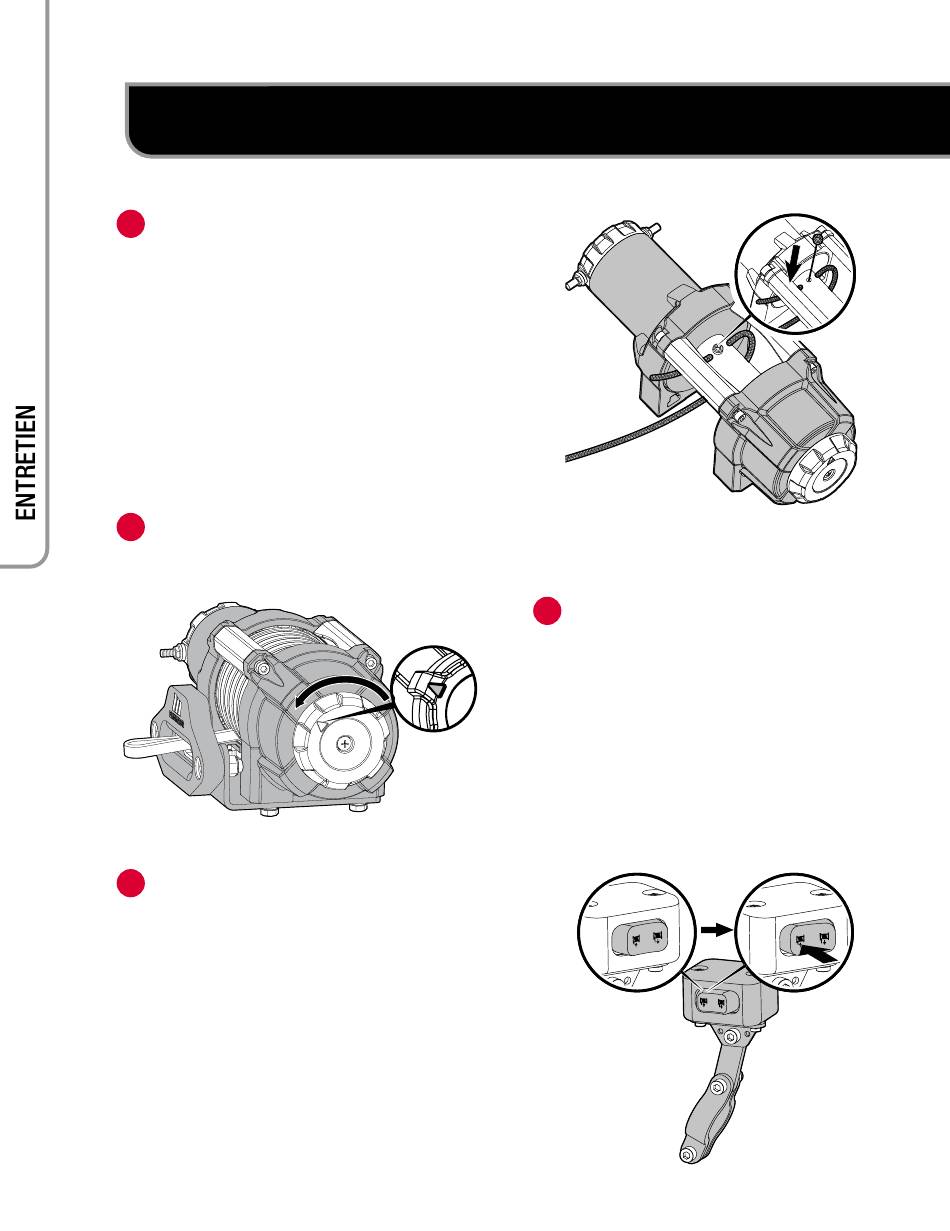 ENTRETIEN