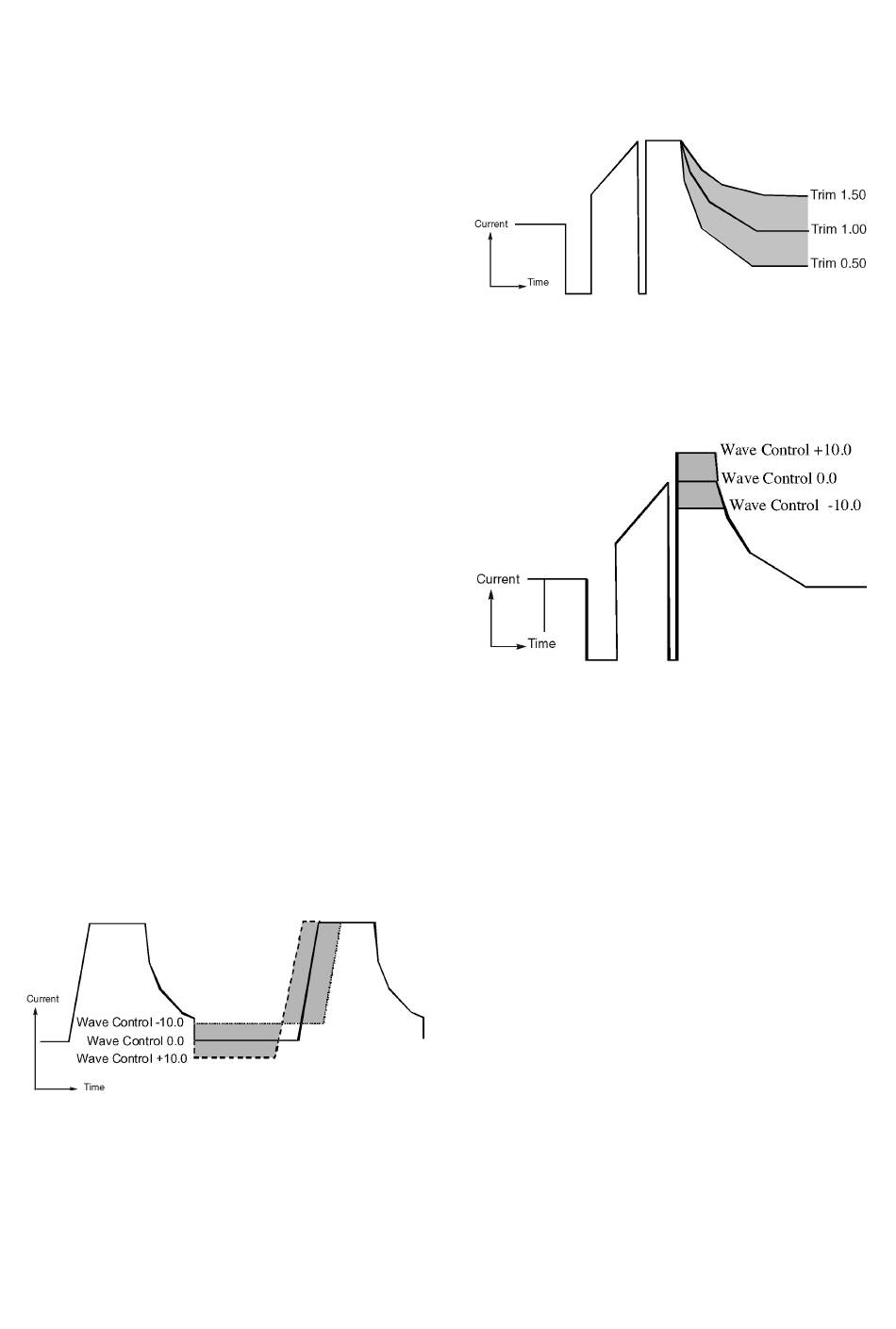 Trim 1.50
Trim 1.00
Trim 0.50
Current
Time

Wave Control +10.0
Wave Control 0.0
Wave Control -10.0
Current
Time

Current
Wave Control -10.0
Wave Control 0.0
Wave Control +10.0
Time