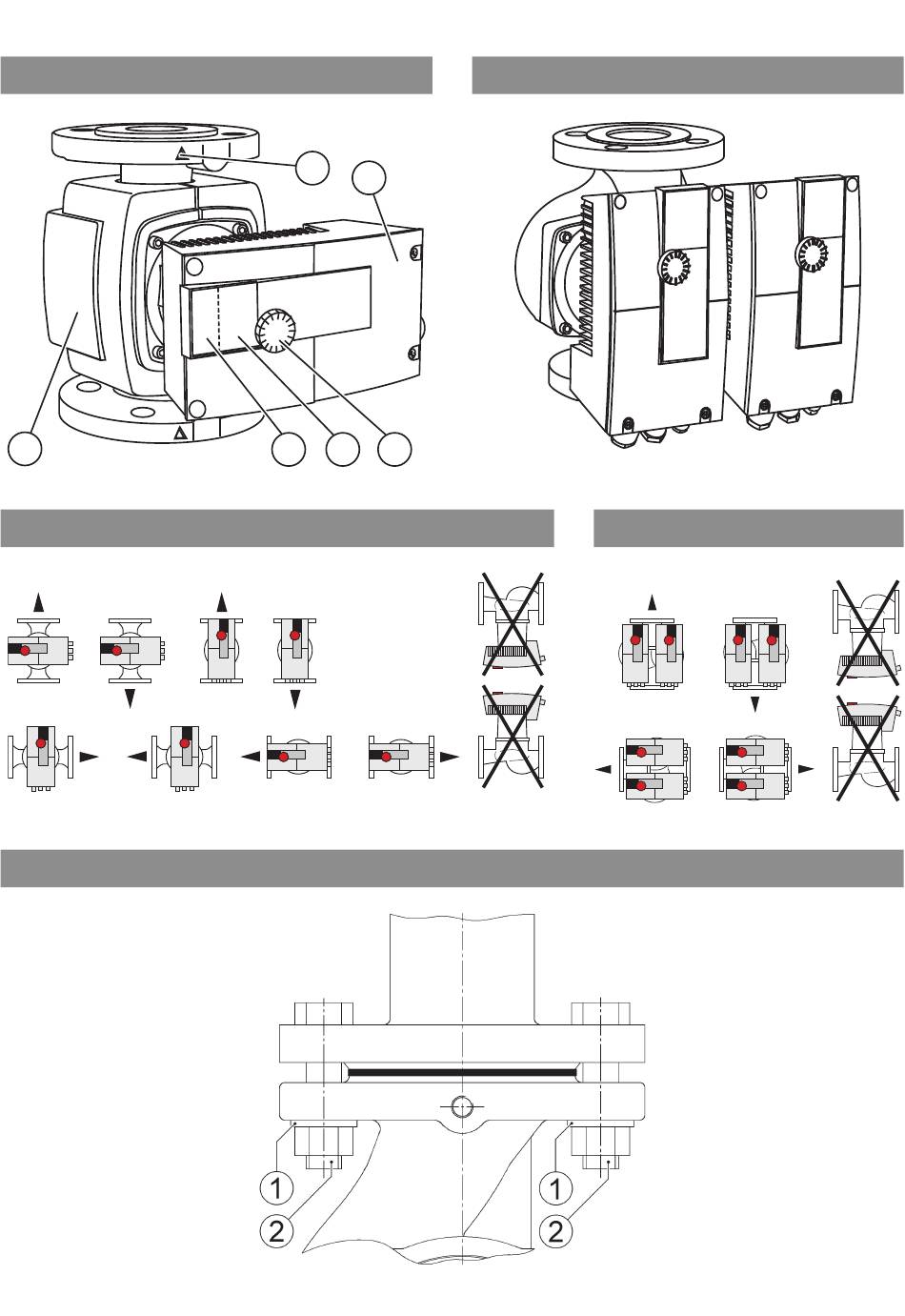 1
2
1
2