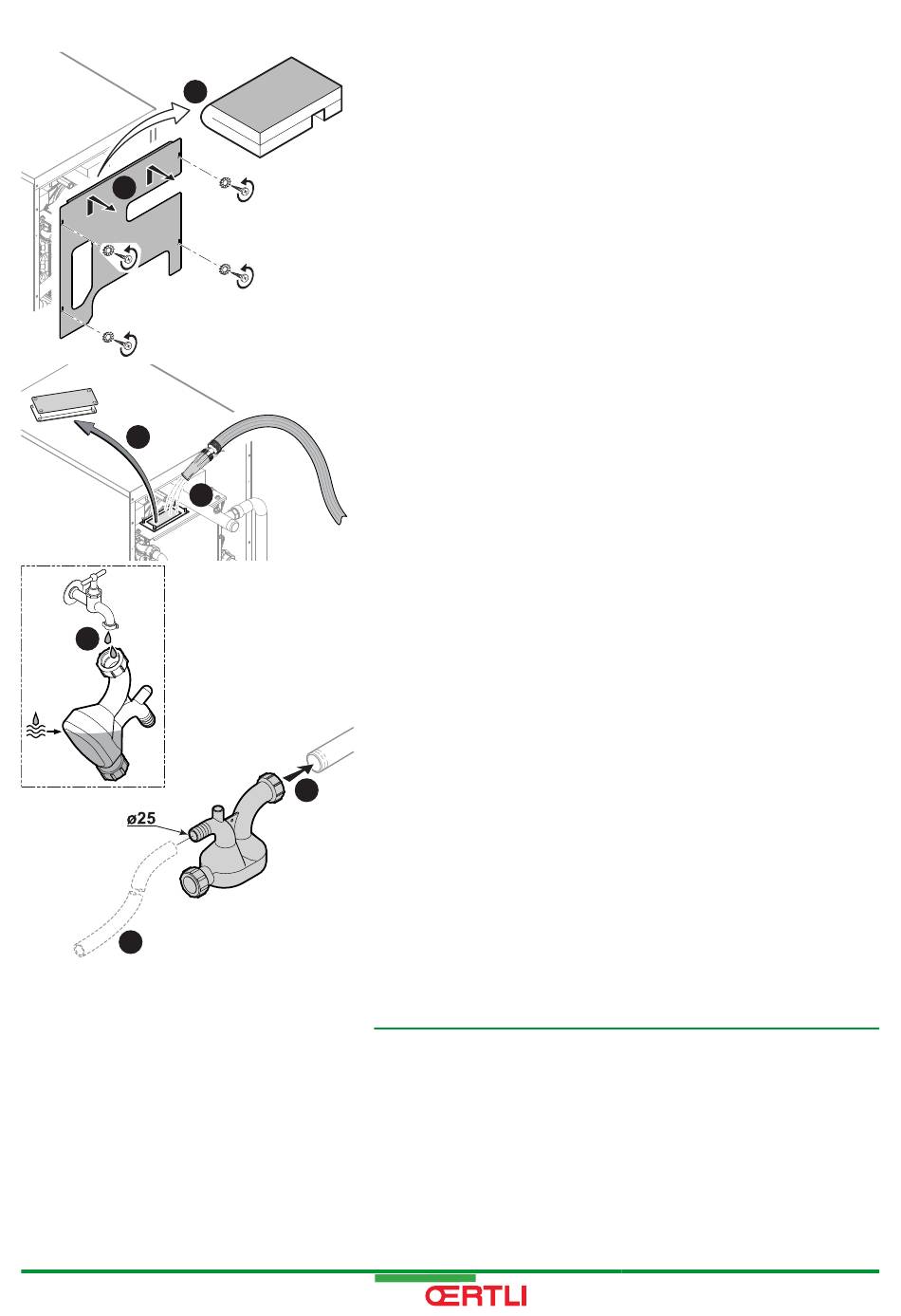 ø25

ŒRTLI