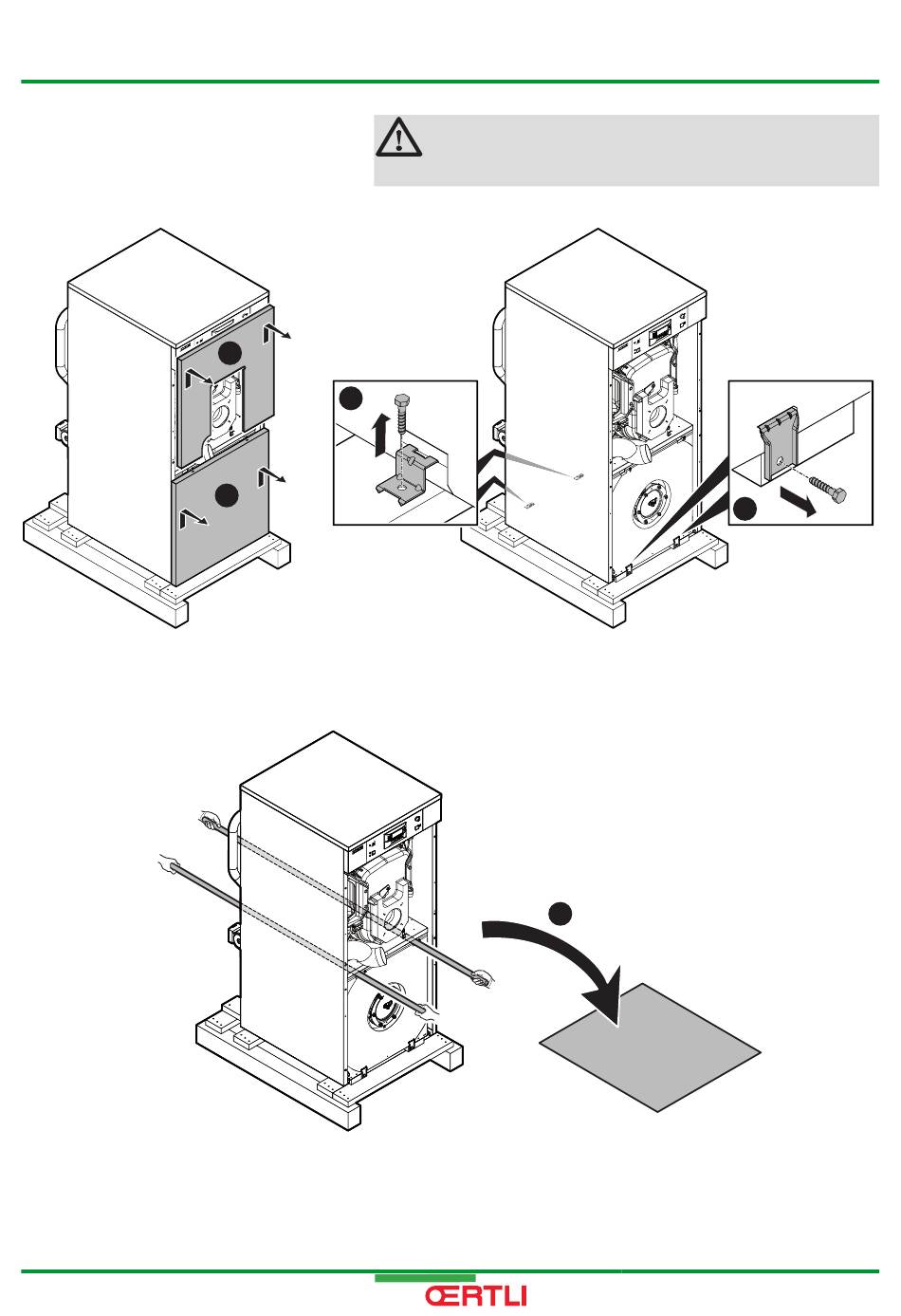 ŒRTLI