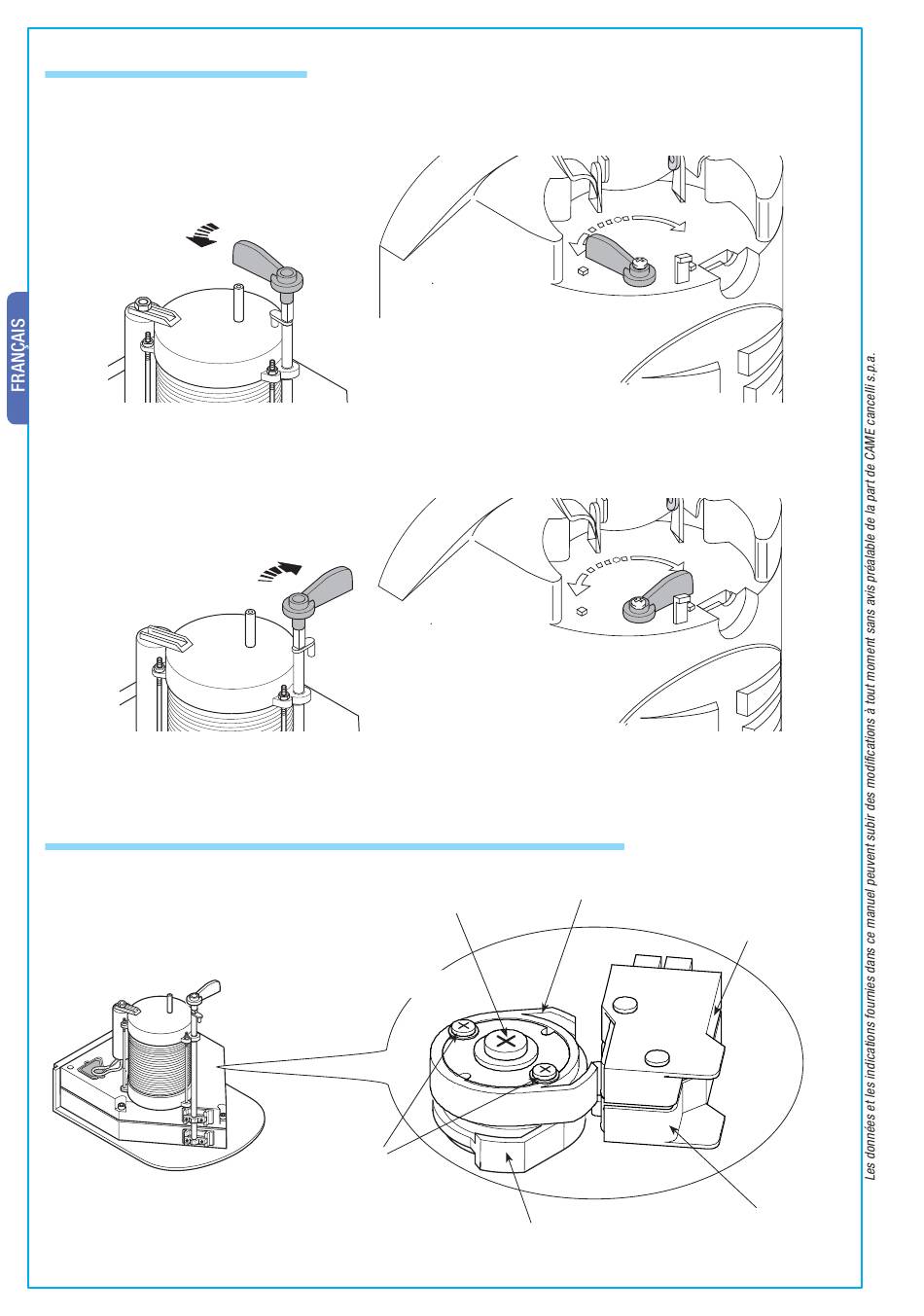 FRANÇAIS

Les données et les indications fournies dans ce manuel peuvent subir des modifications à tout moment sans avis préalable de la part de CAME cancelli s.p.a.