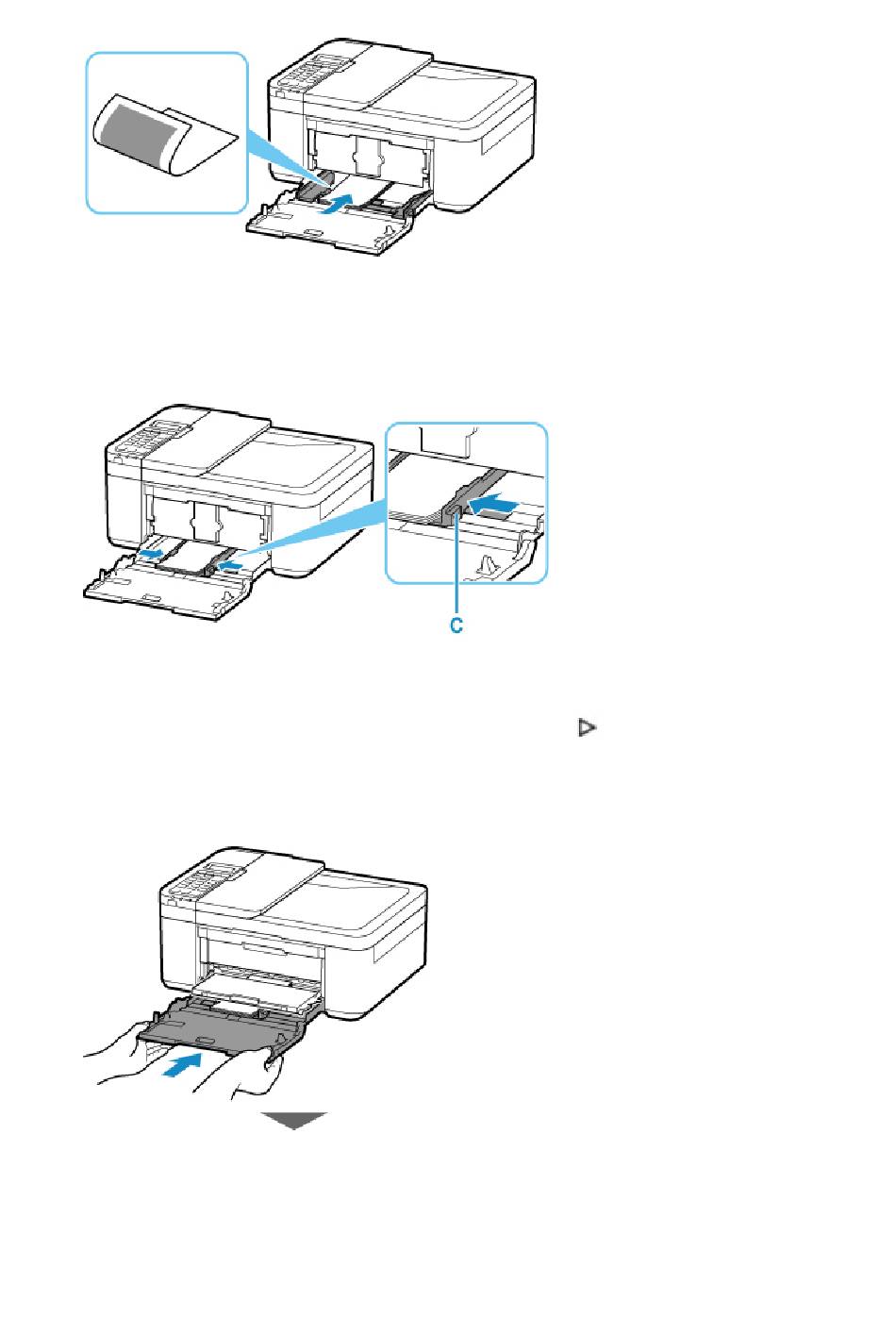 C