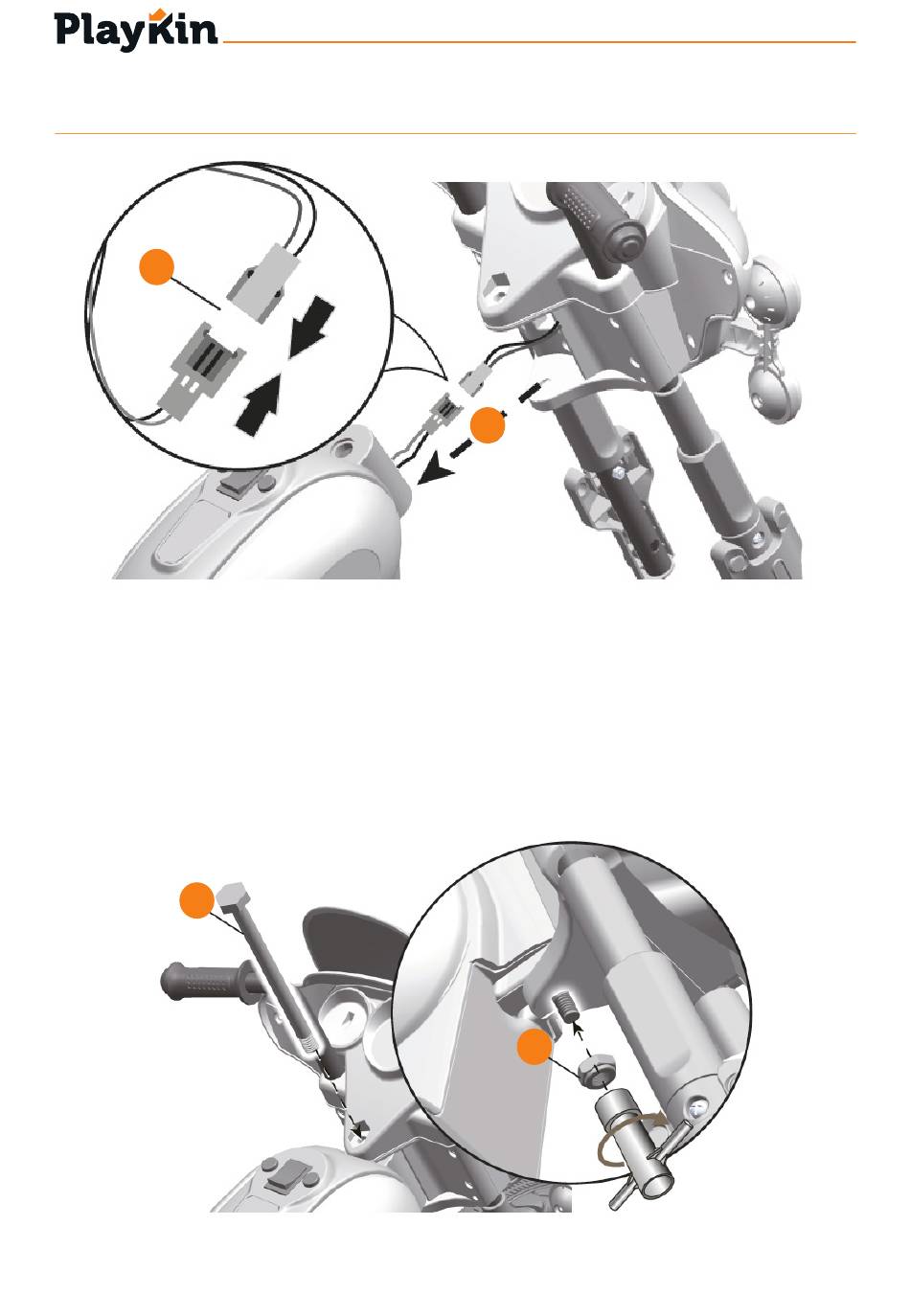 PlayKin