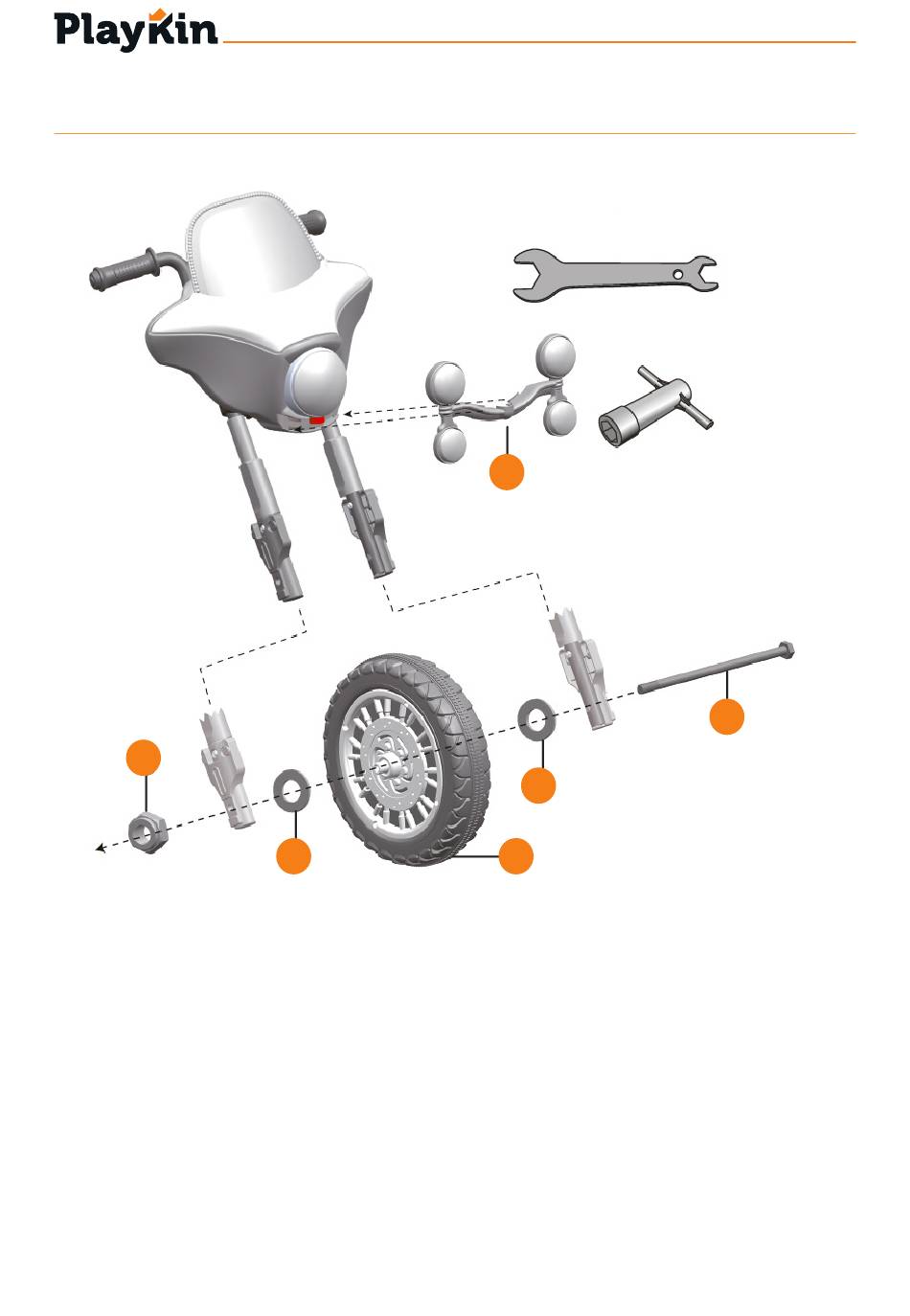 PlayKin