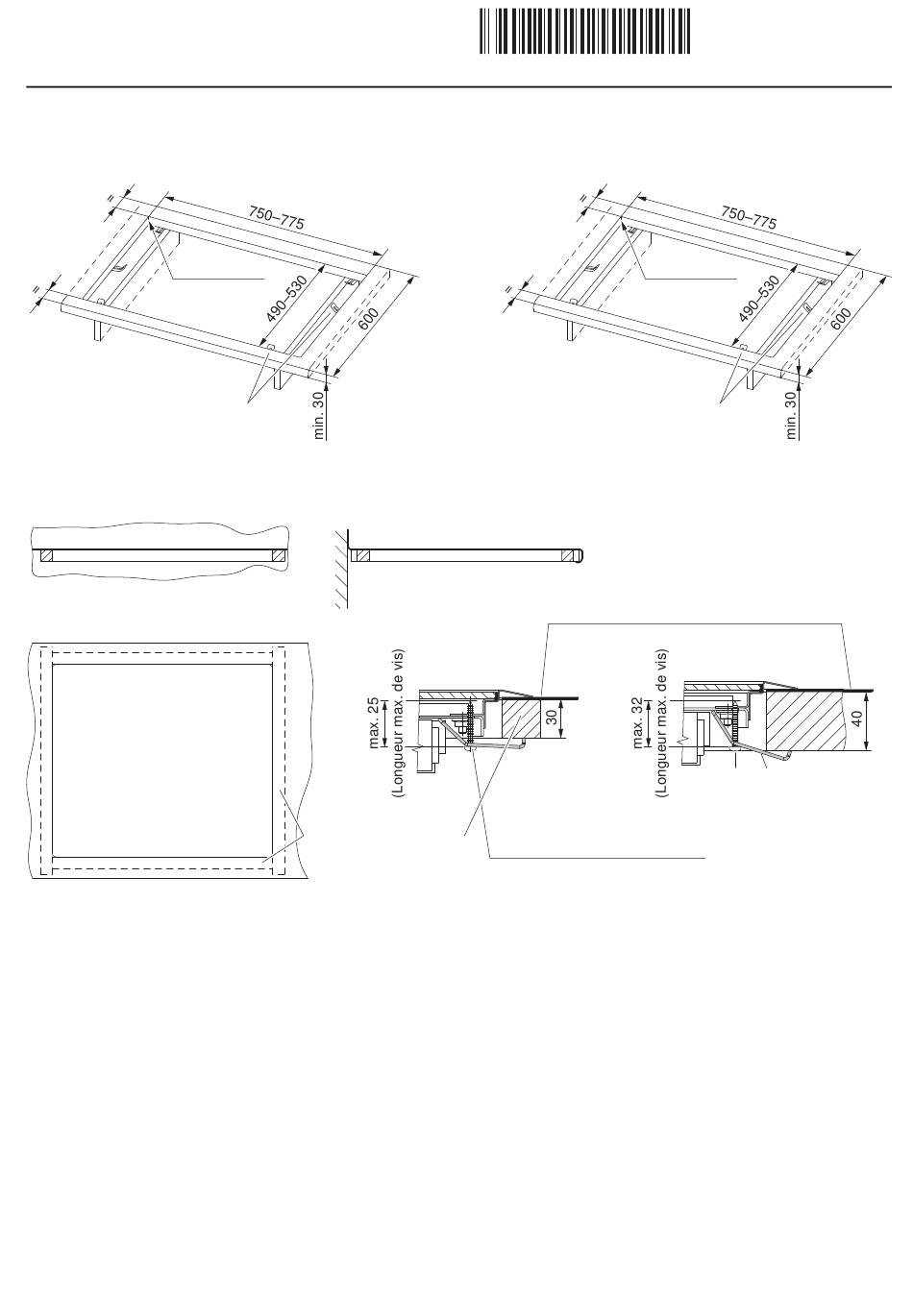 =
=
750–775
490–530
600
min. 30

=
=
750–775
490–530
600
min. 30

max. 25
(Longueur max. de vis)
30

max. 32
(Longueur max. de vis)
40