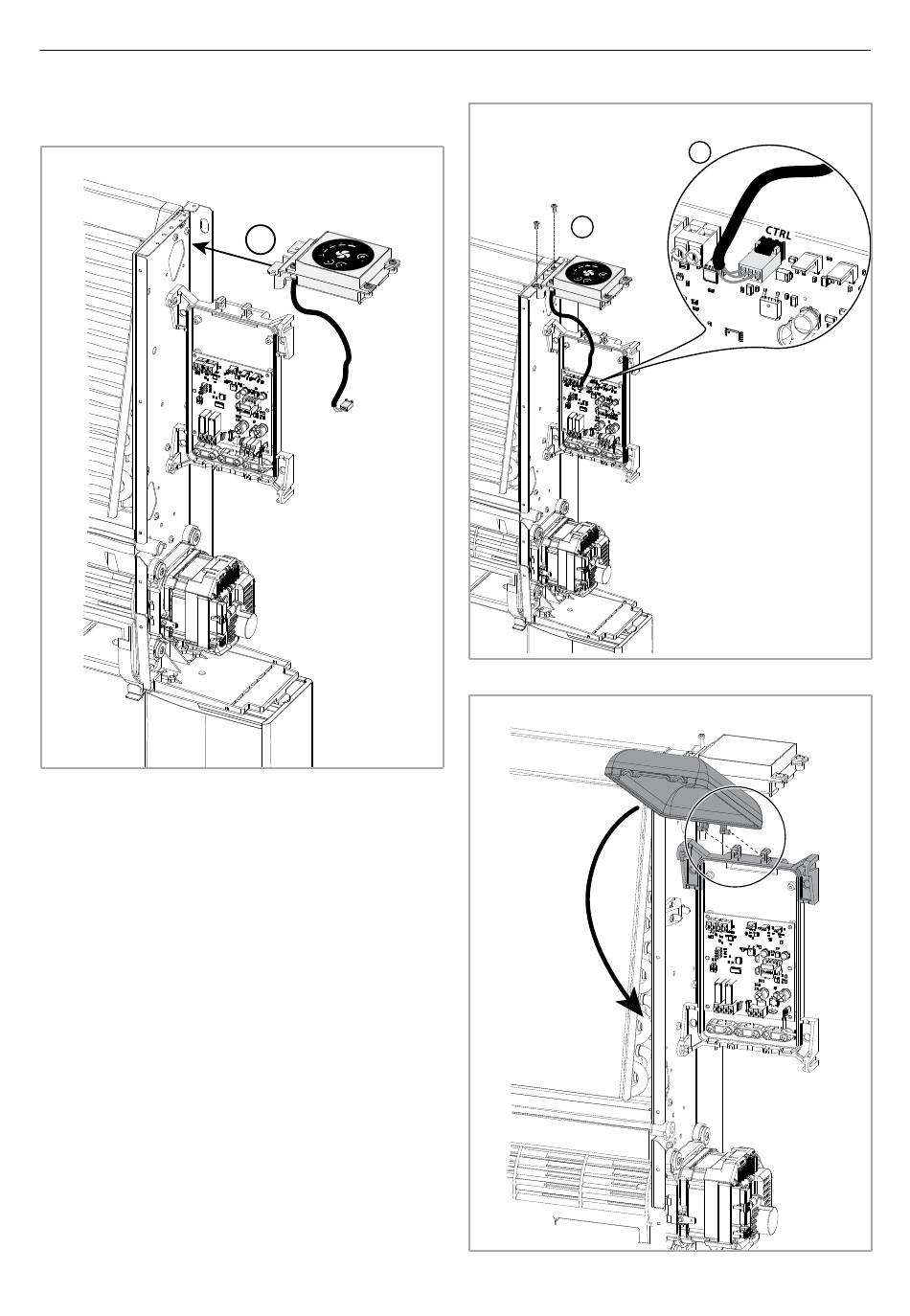 CTRL