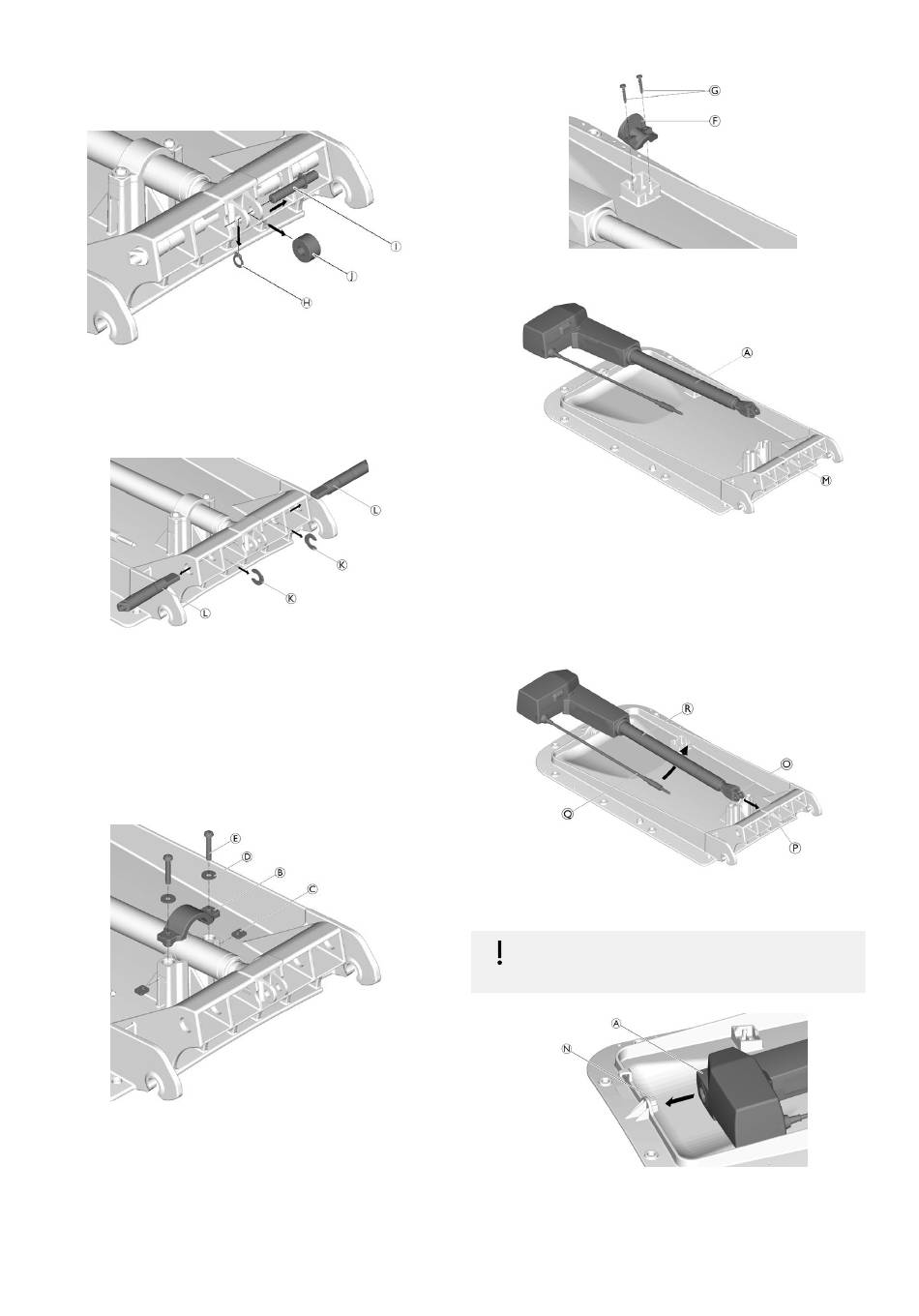 I
J
H

L
K
K
L

E
D
B
C

G
F

A
M

R
O
Q
P

!

A
N