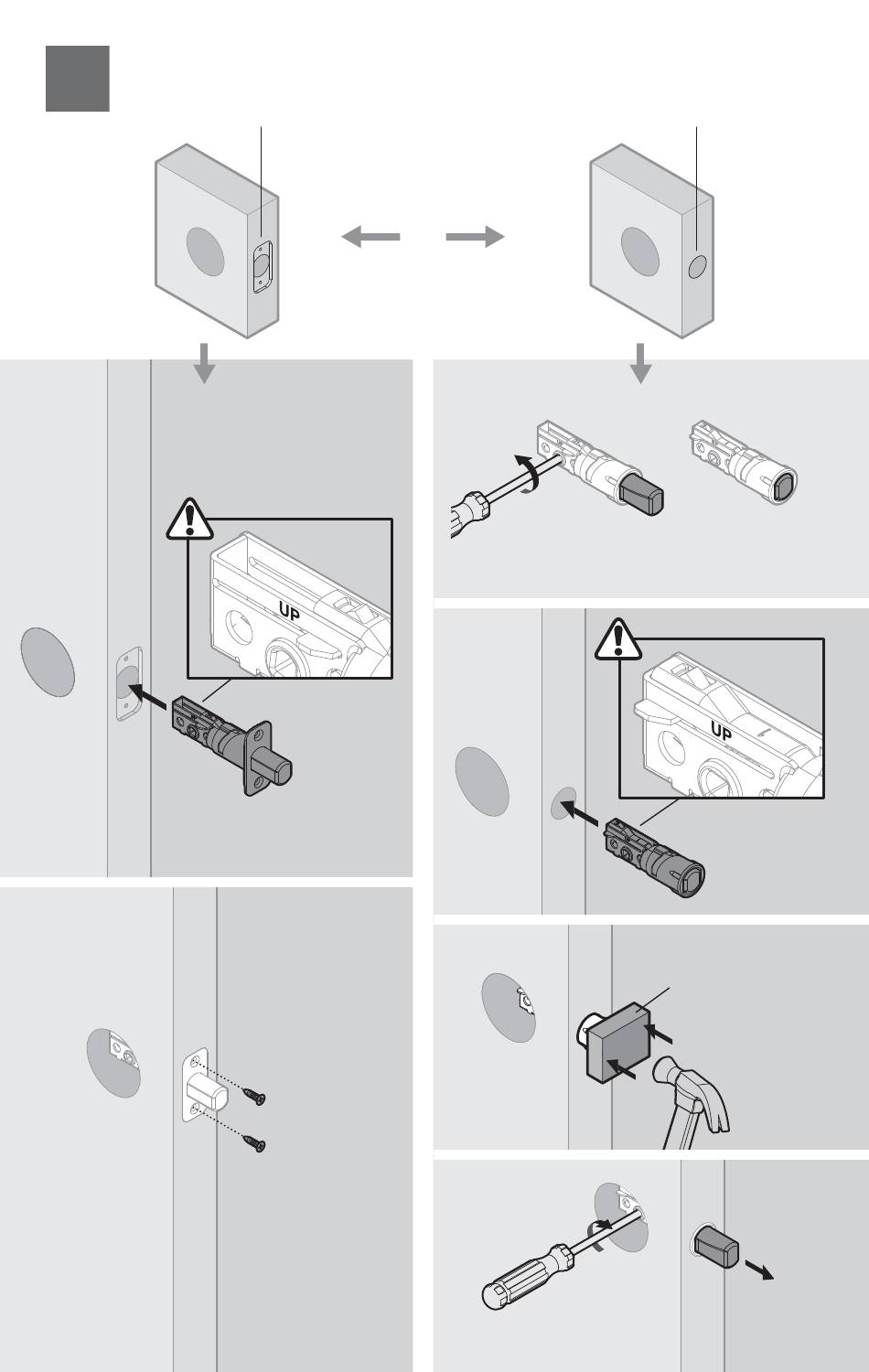 UP

UP