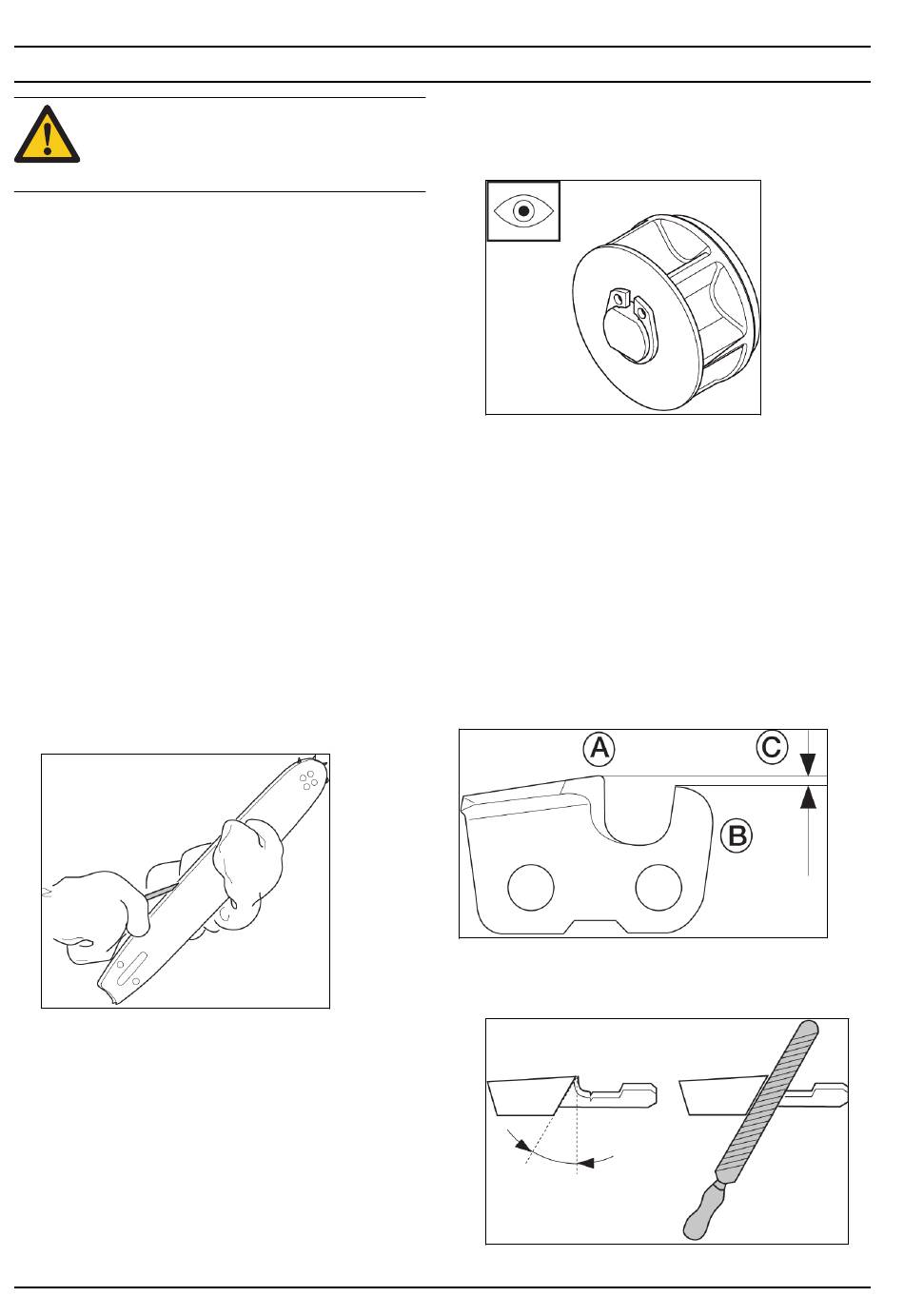 A

C

B