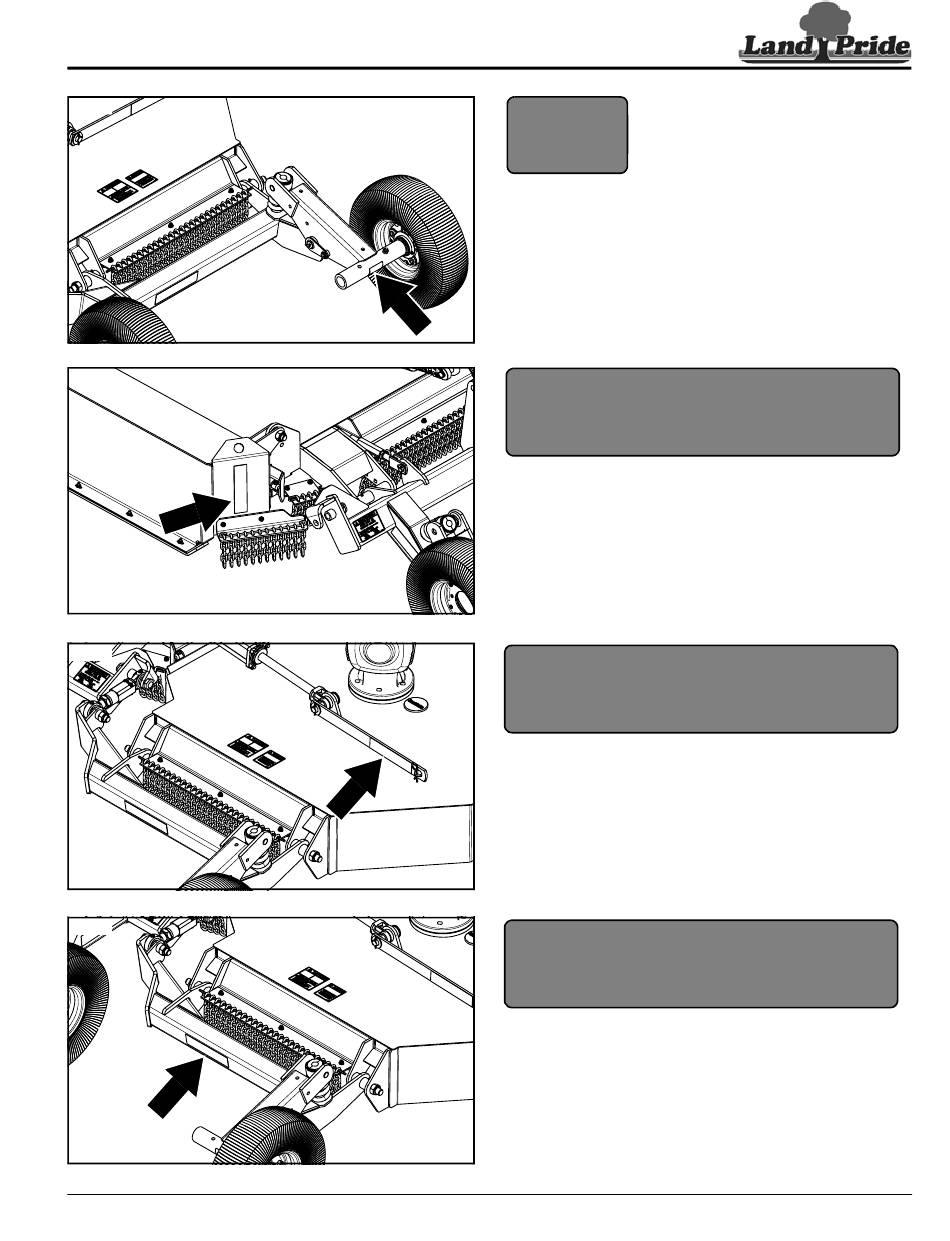 Land Pride