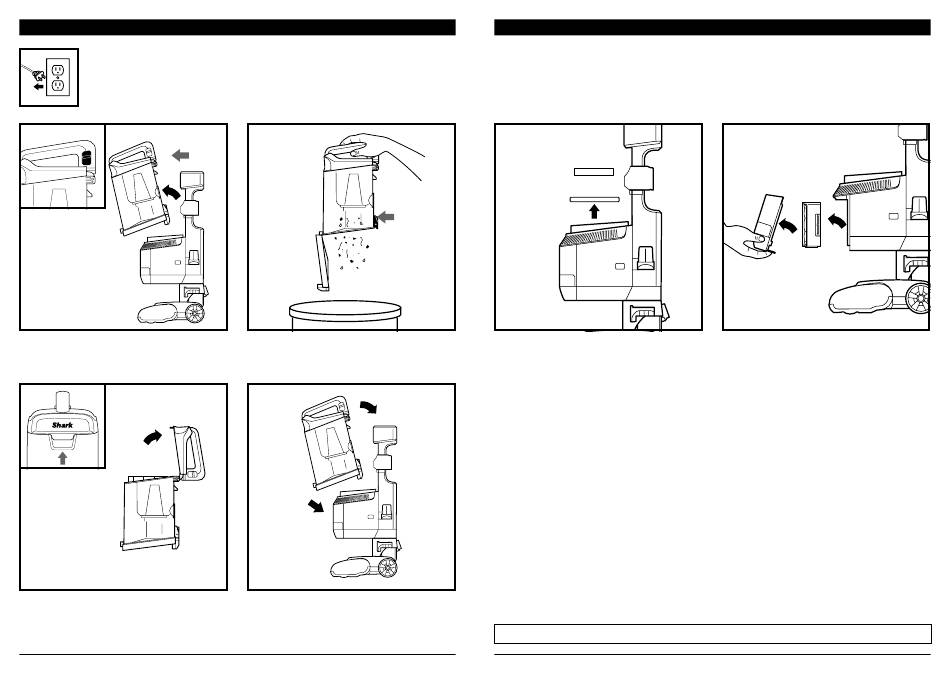 Shark