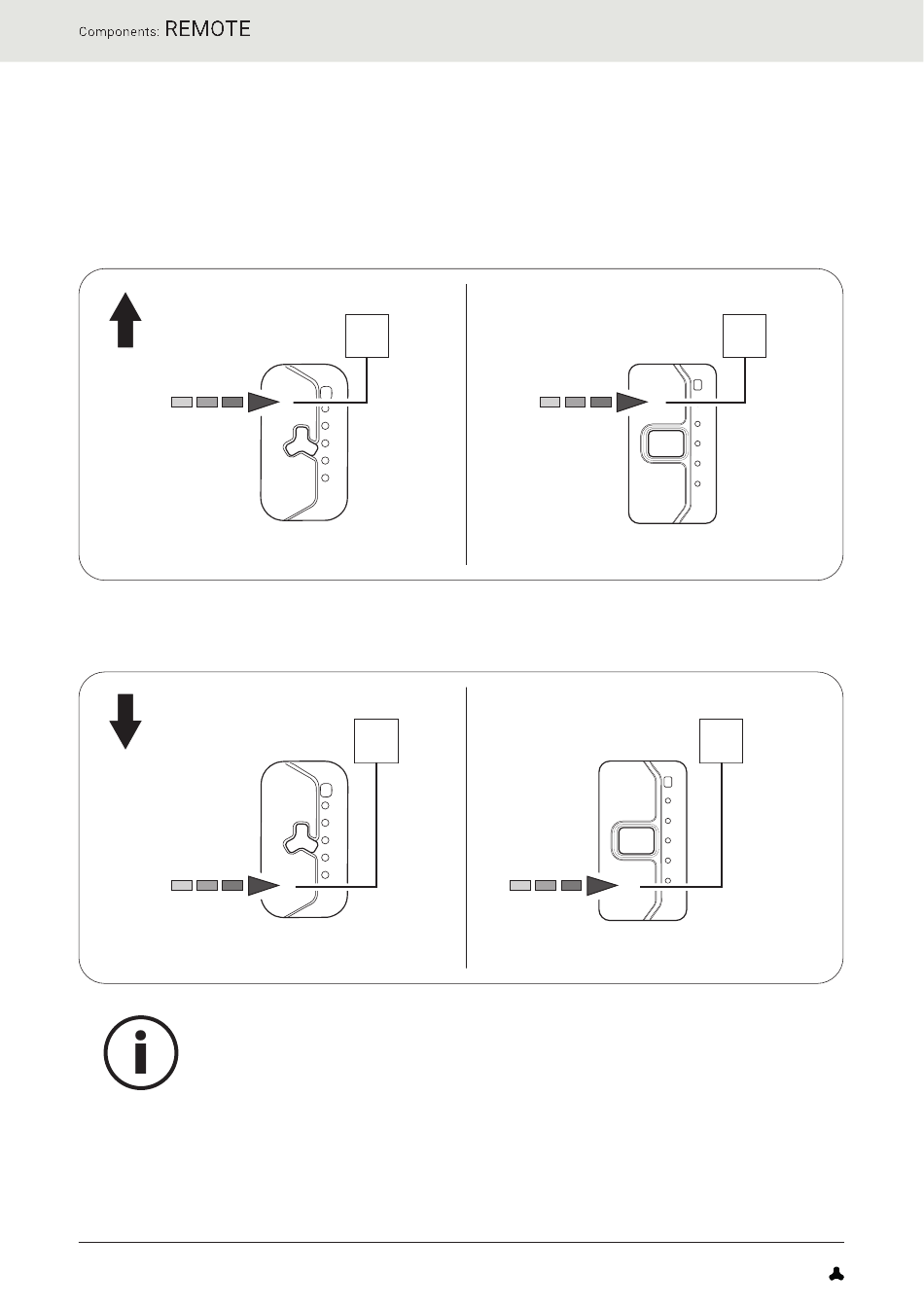 Components: REMOTE