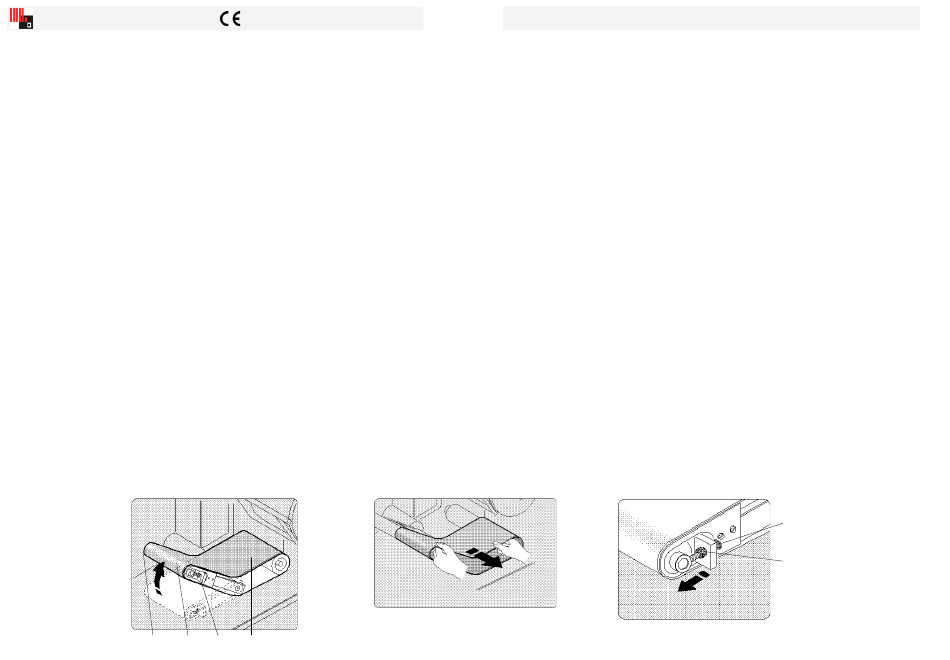 CE