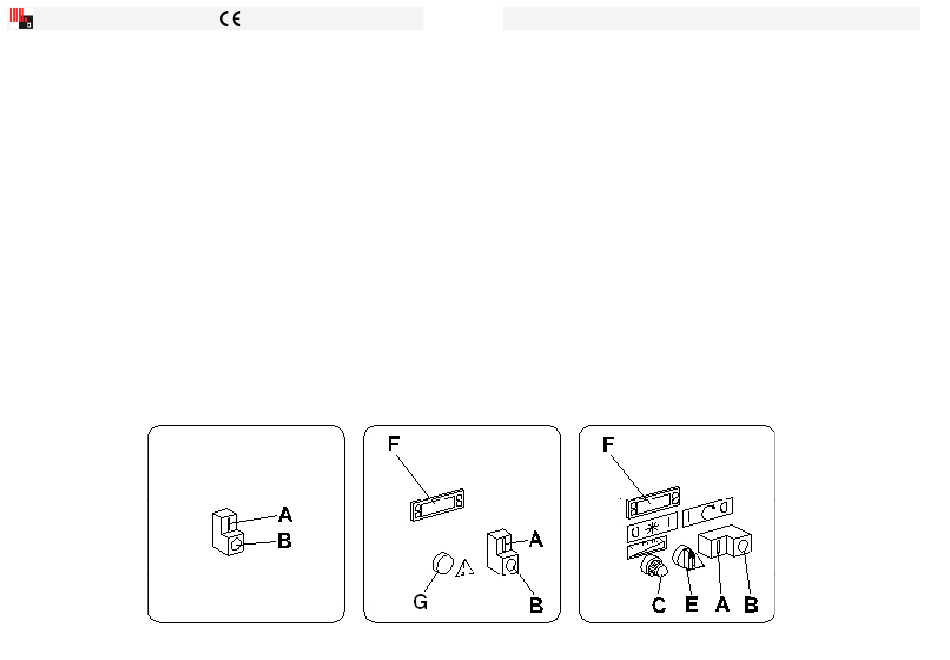 CE

A
B

F
A
G
B

F
C
E
A
B