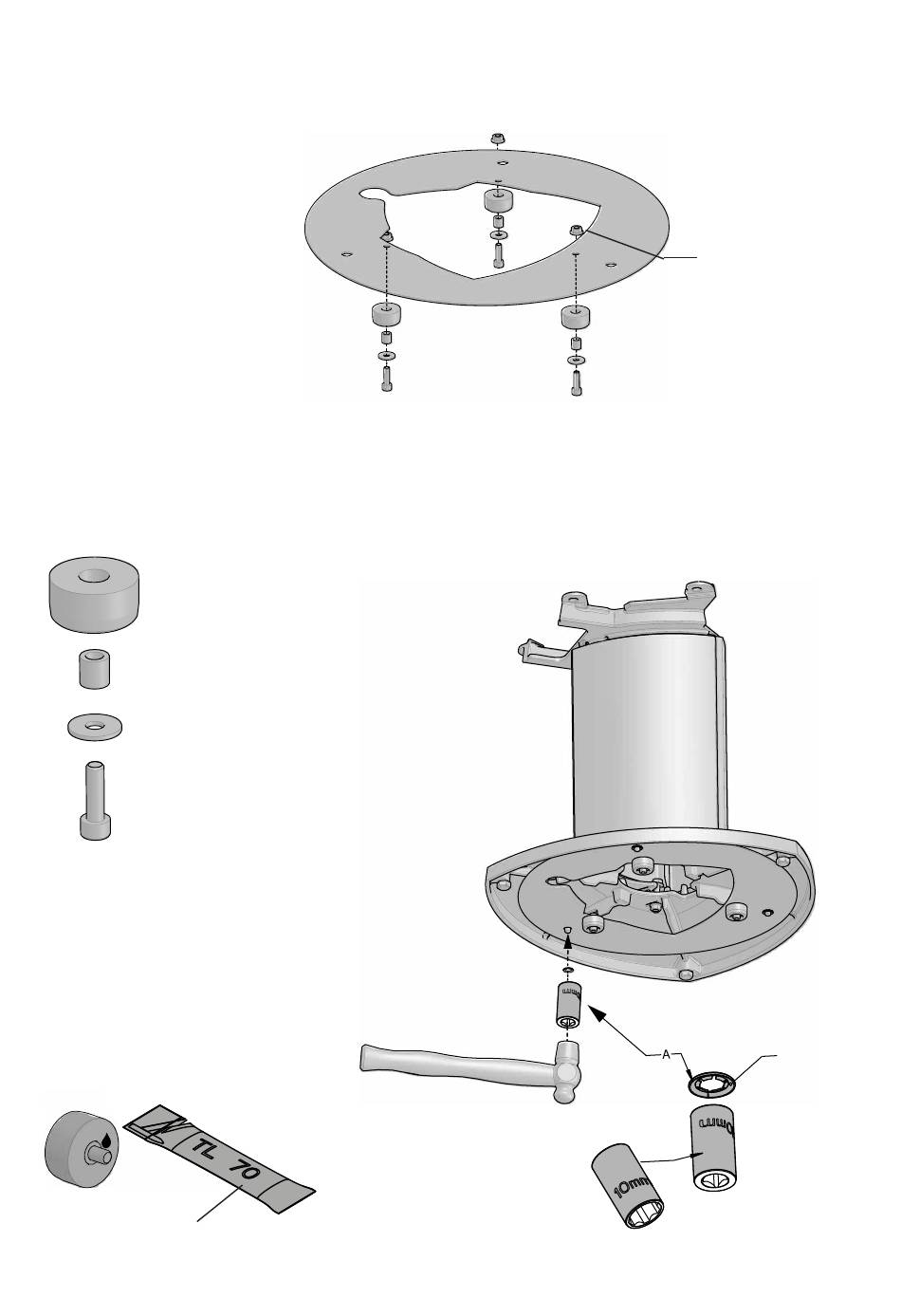 A

TL 70

10mm

10mm