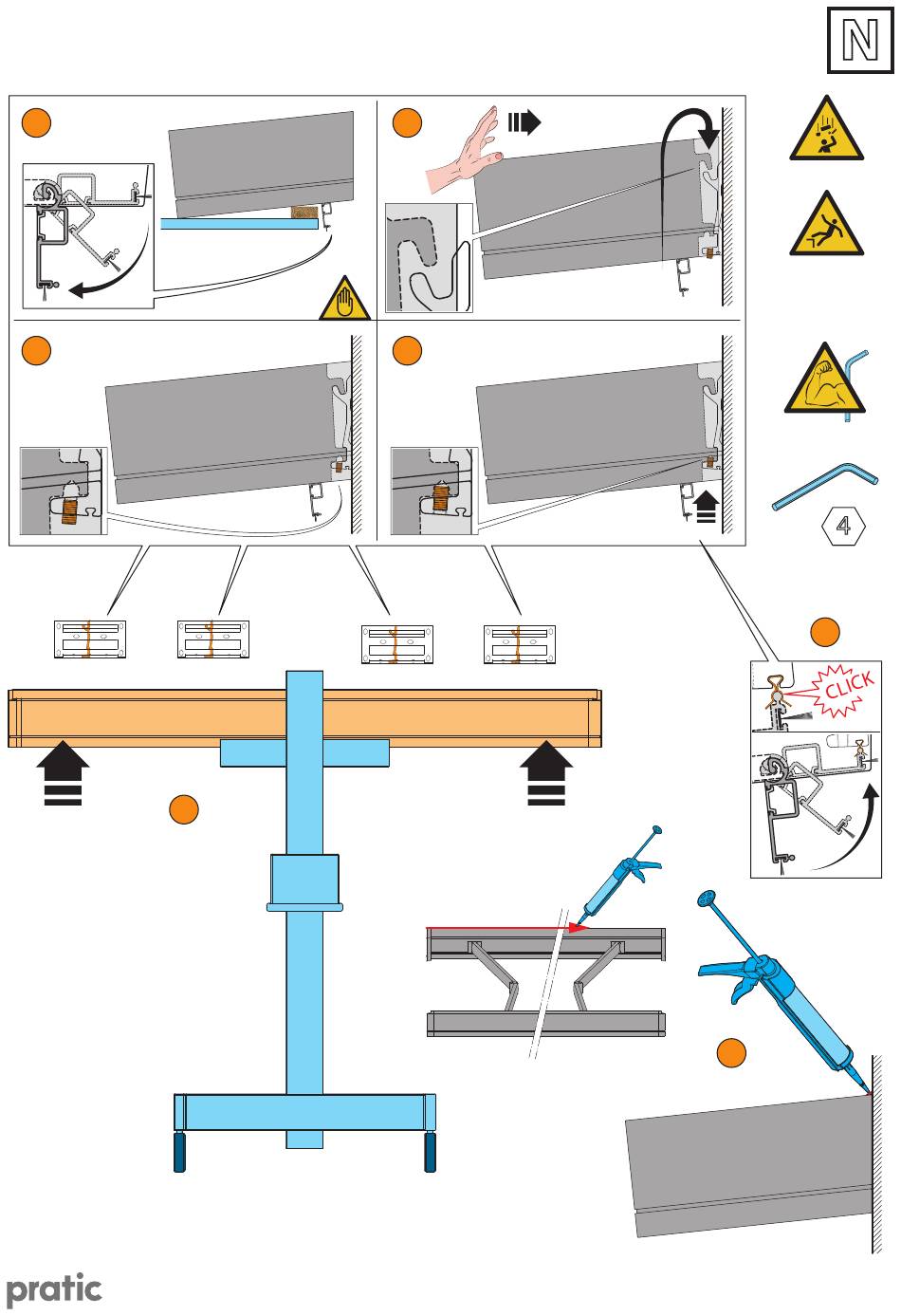 N

4

CLICK

pratic