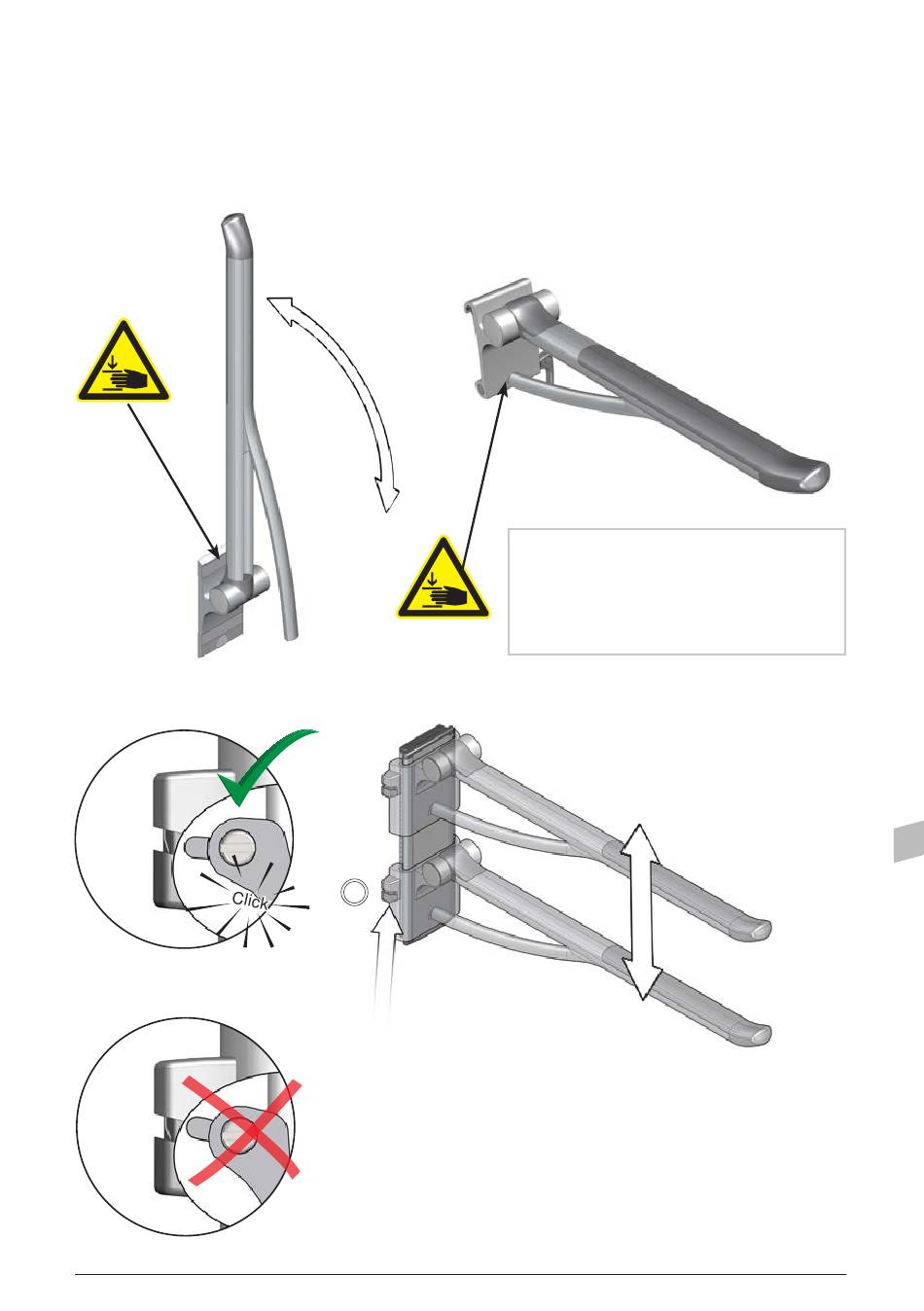 Click