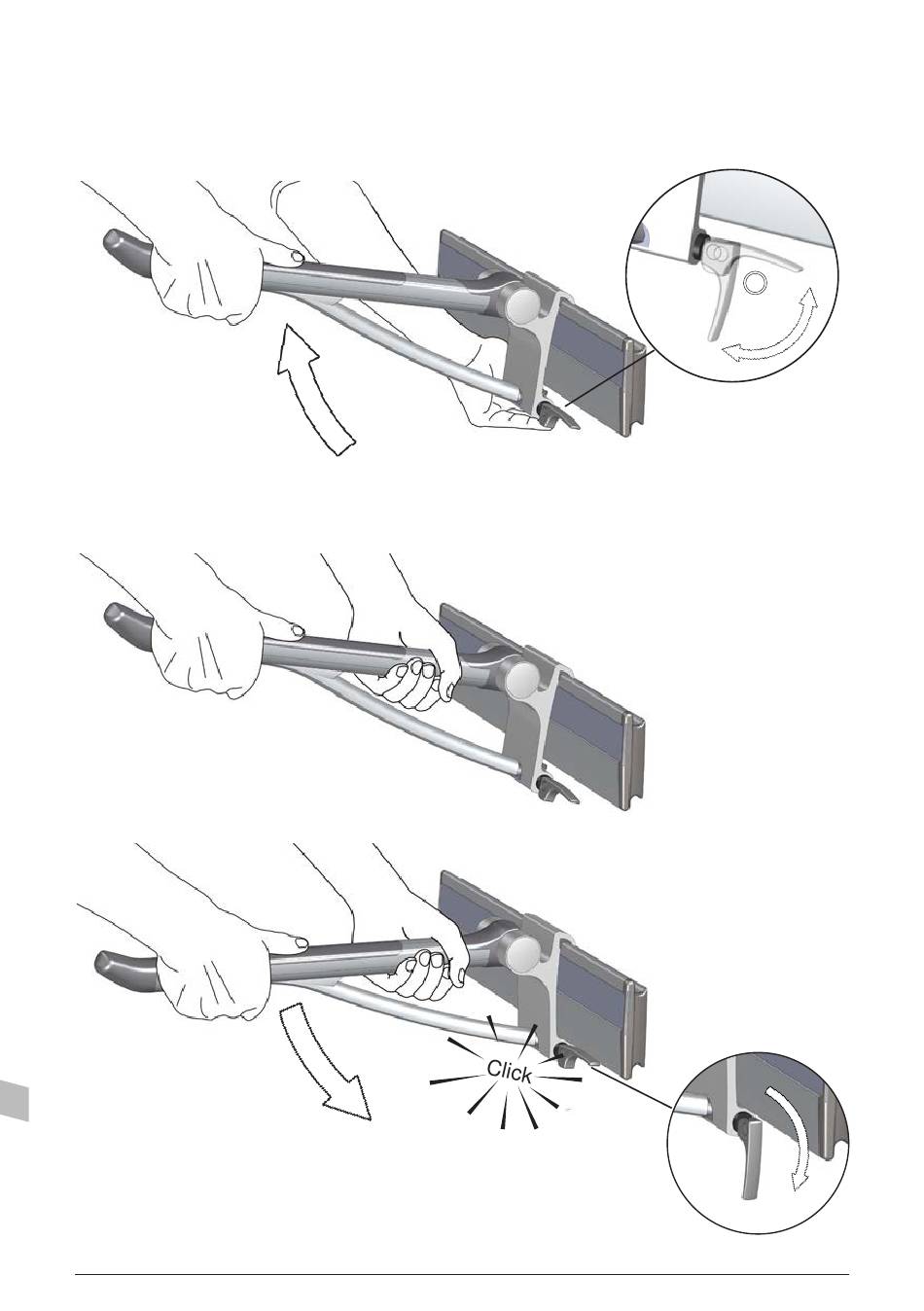 Click