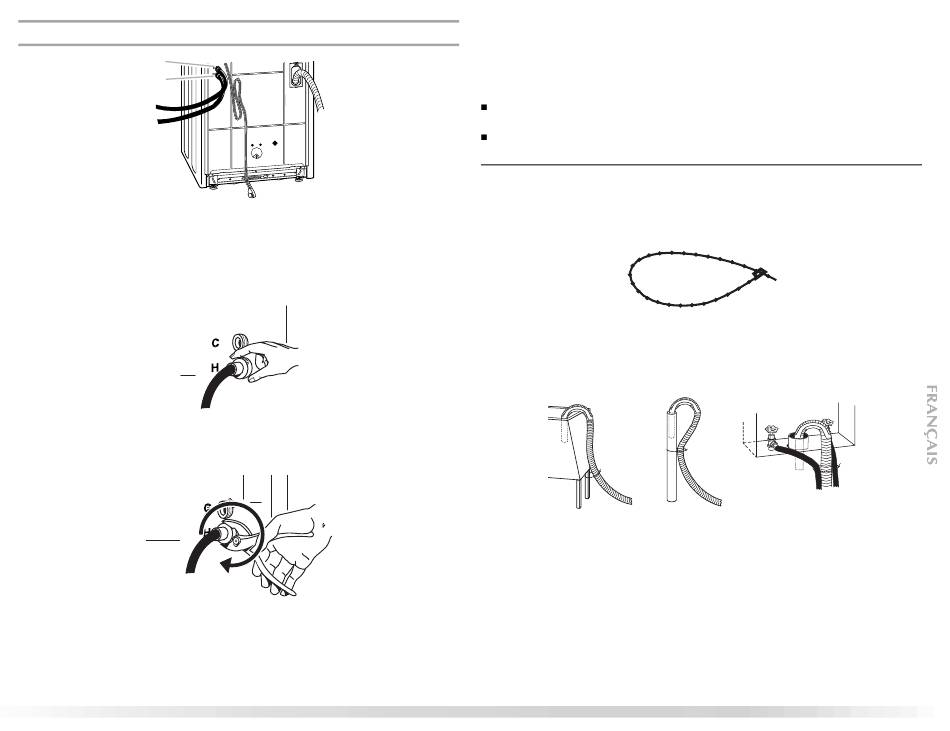 C
H

C
H

FRANÇAIS