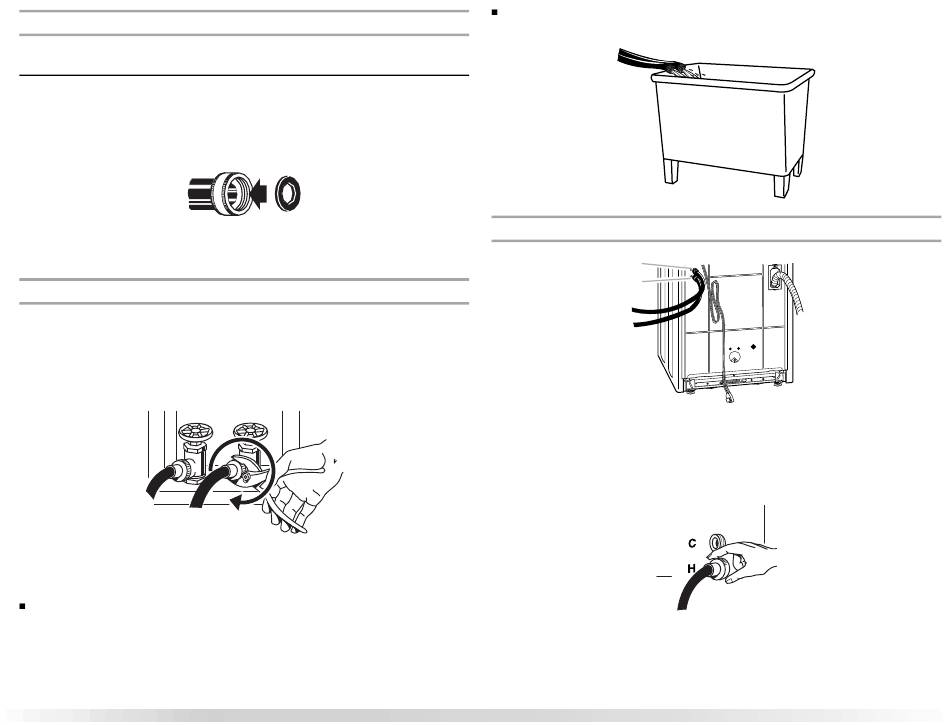 C
H