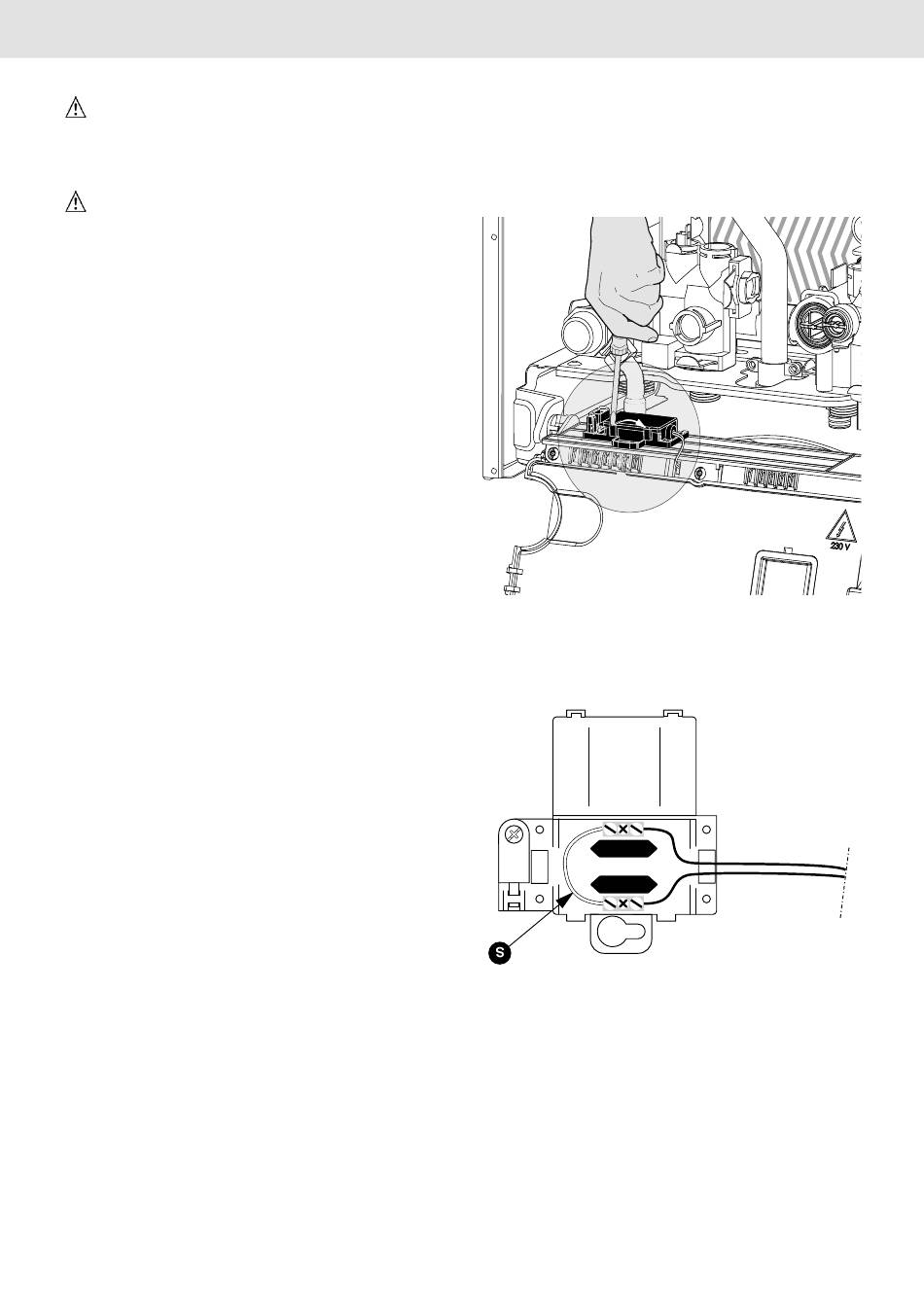 230 V

S