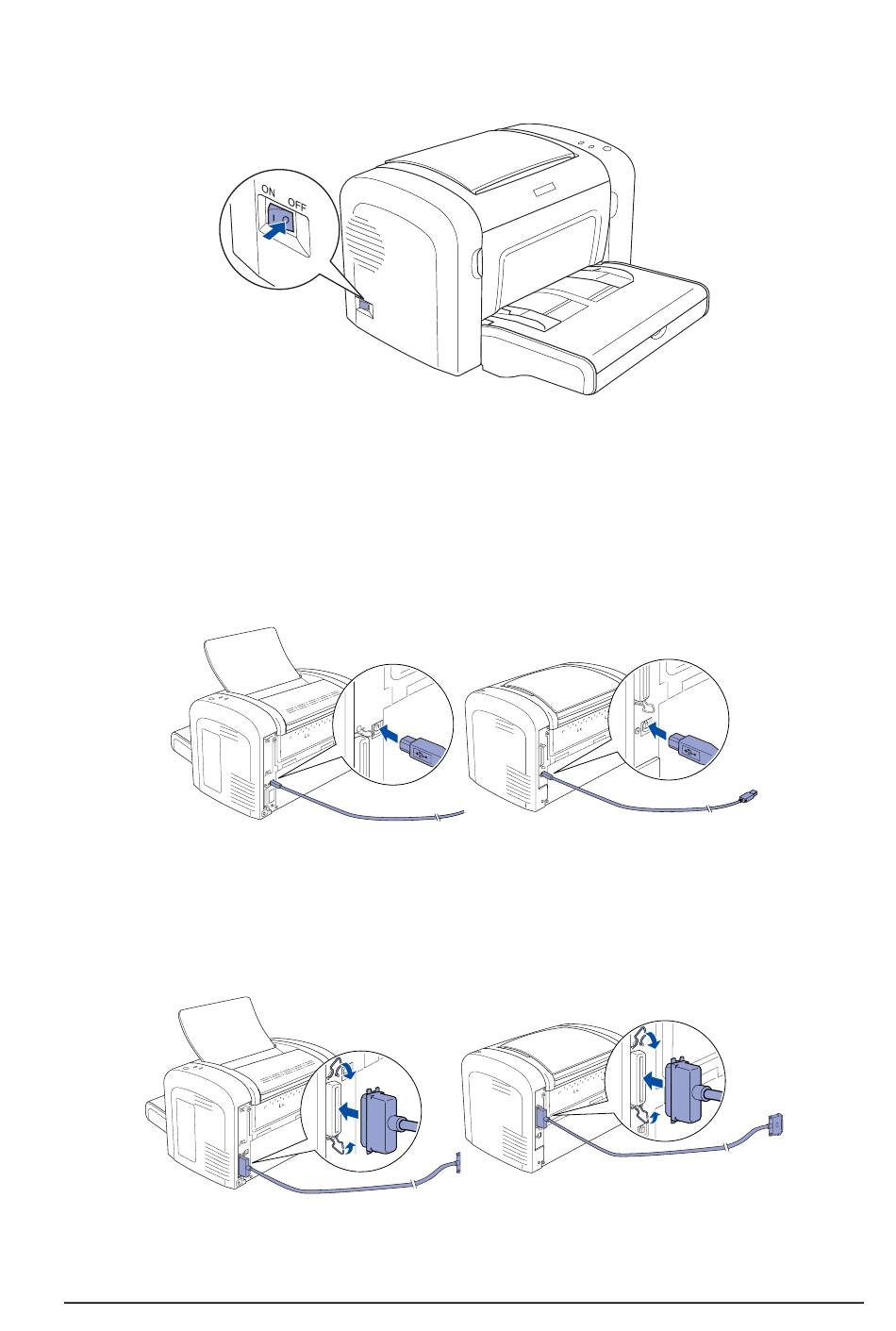 ON OFF