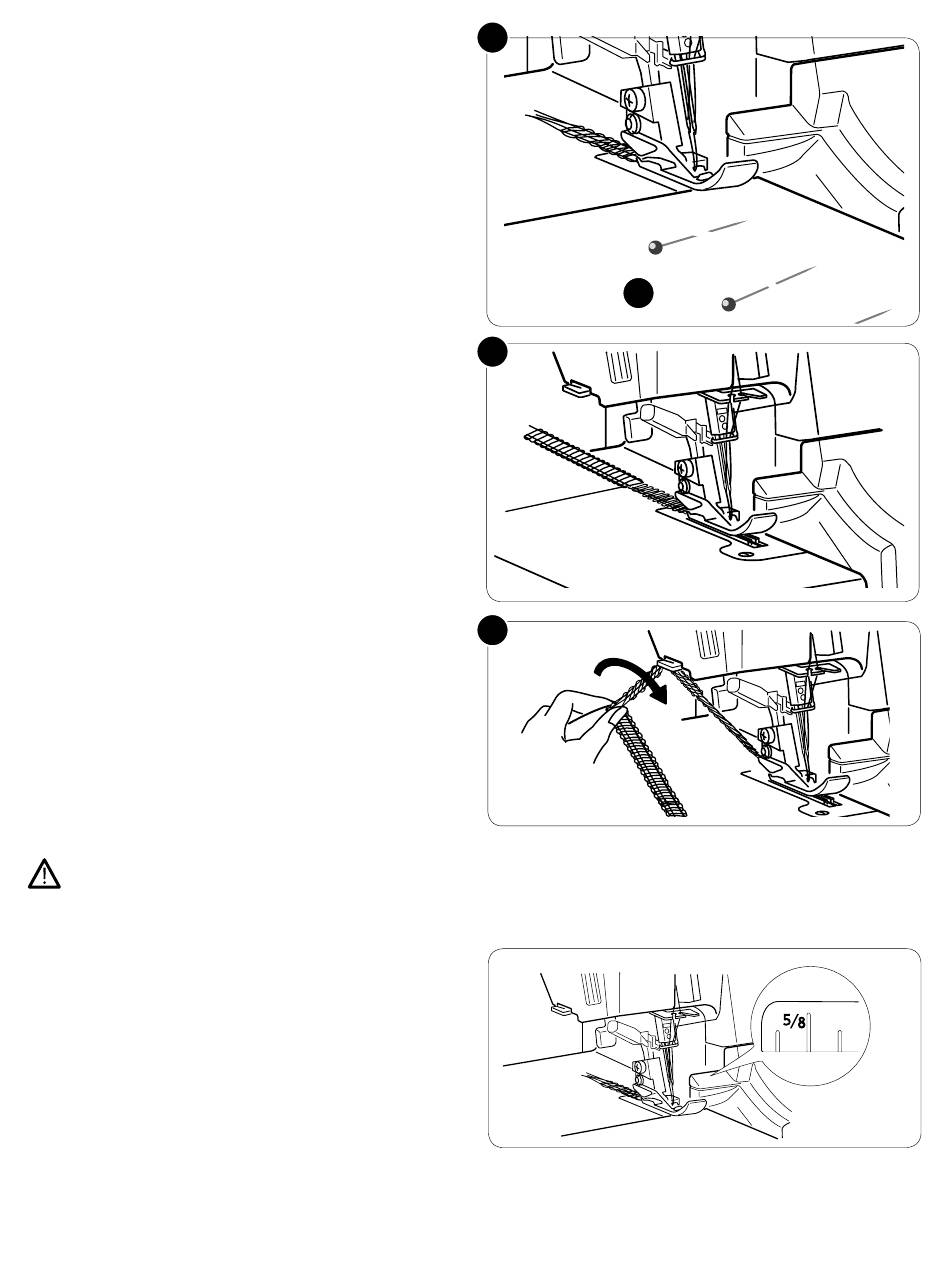 5/8