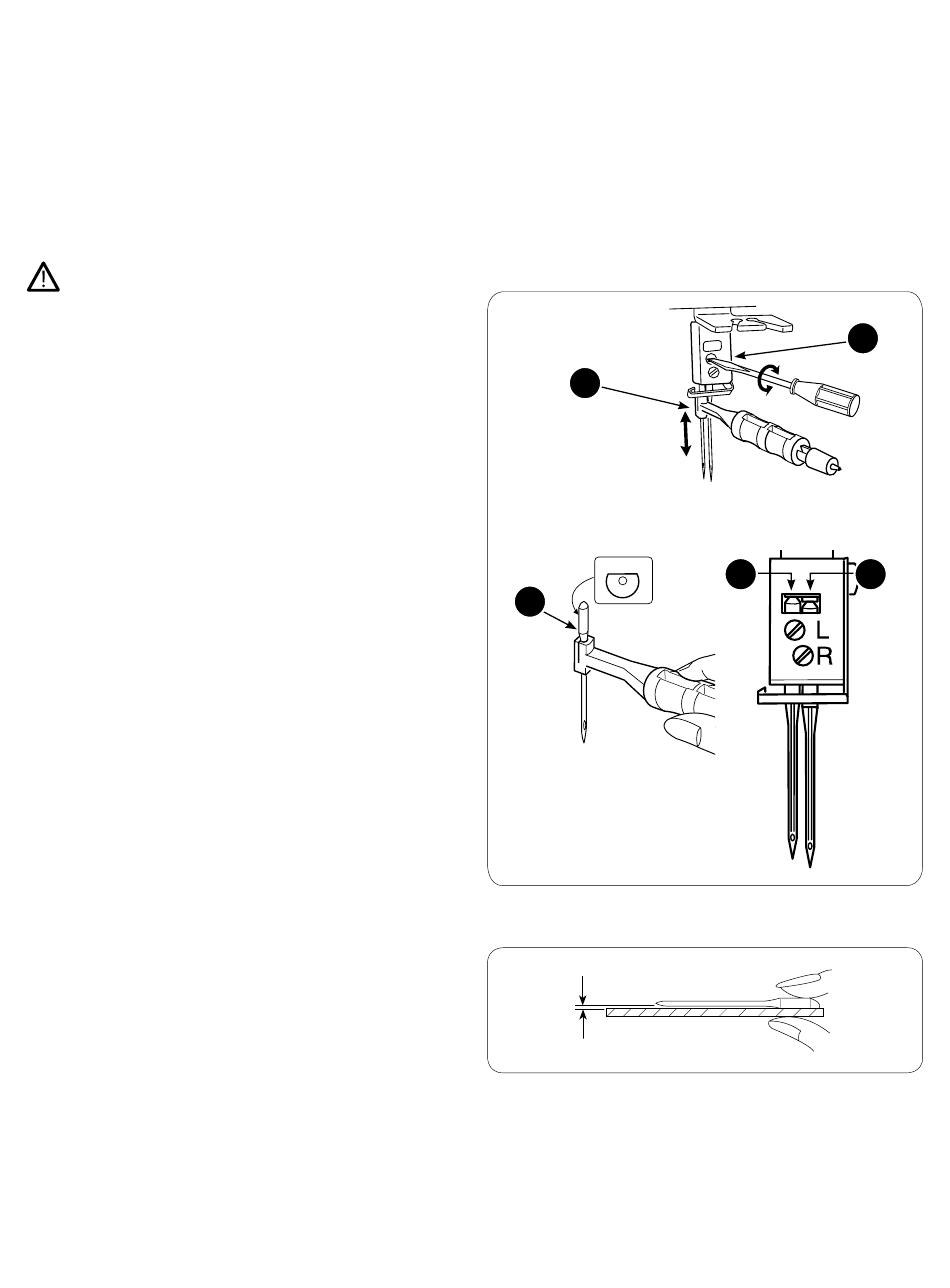 L
R