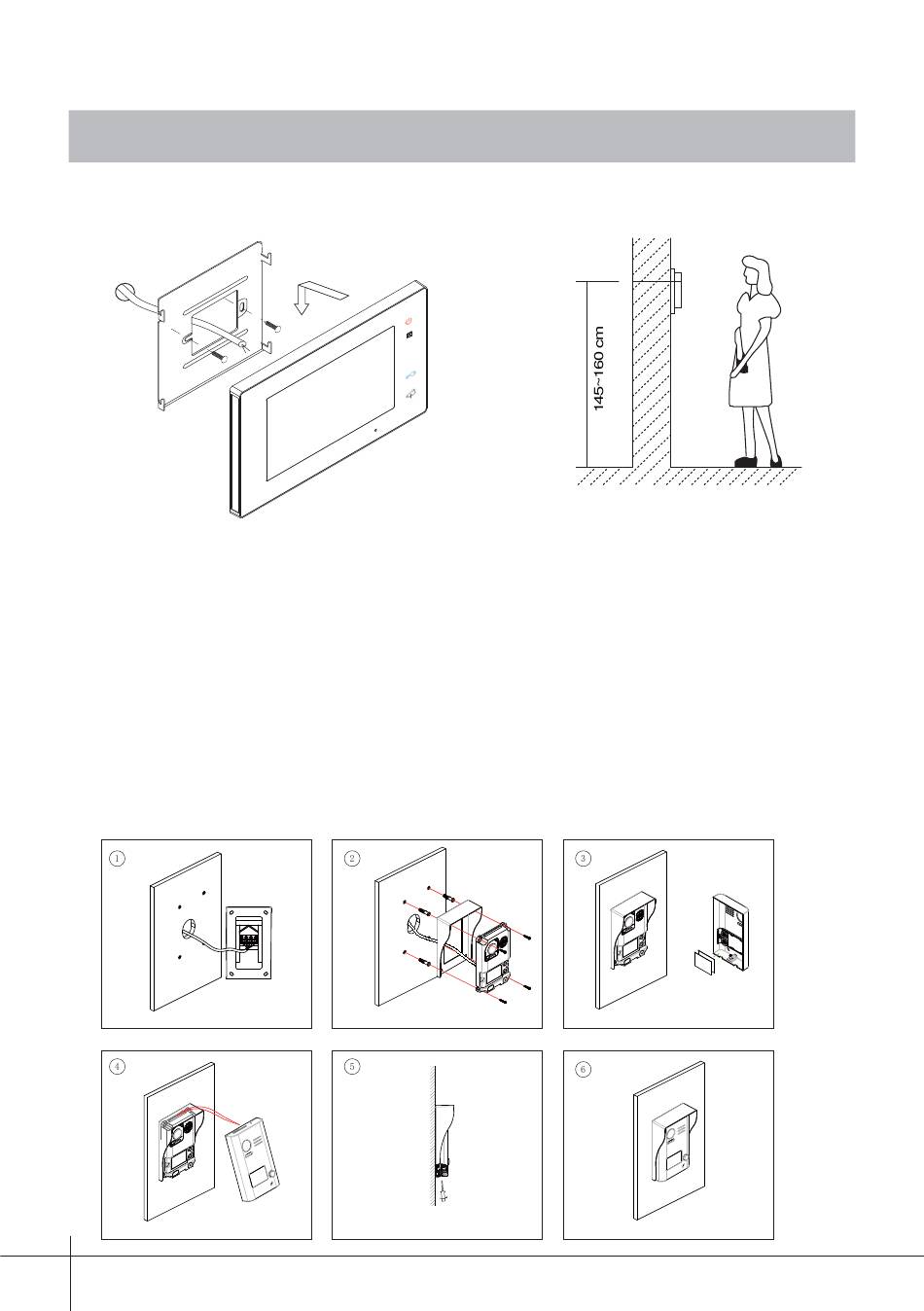 145~160 cm

1

2

3

4

5

6