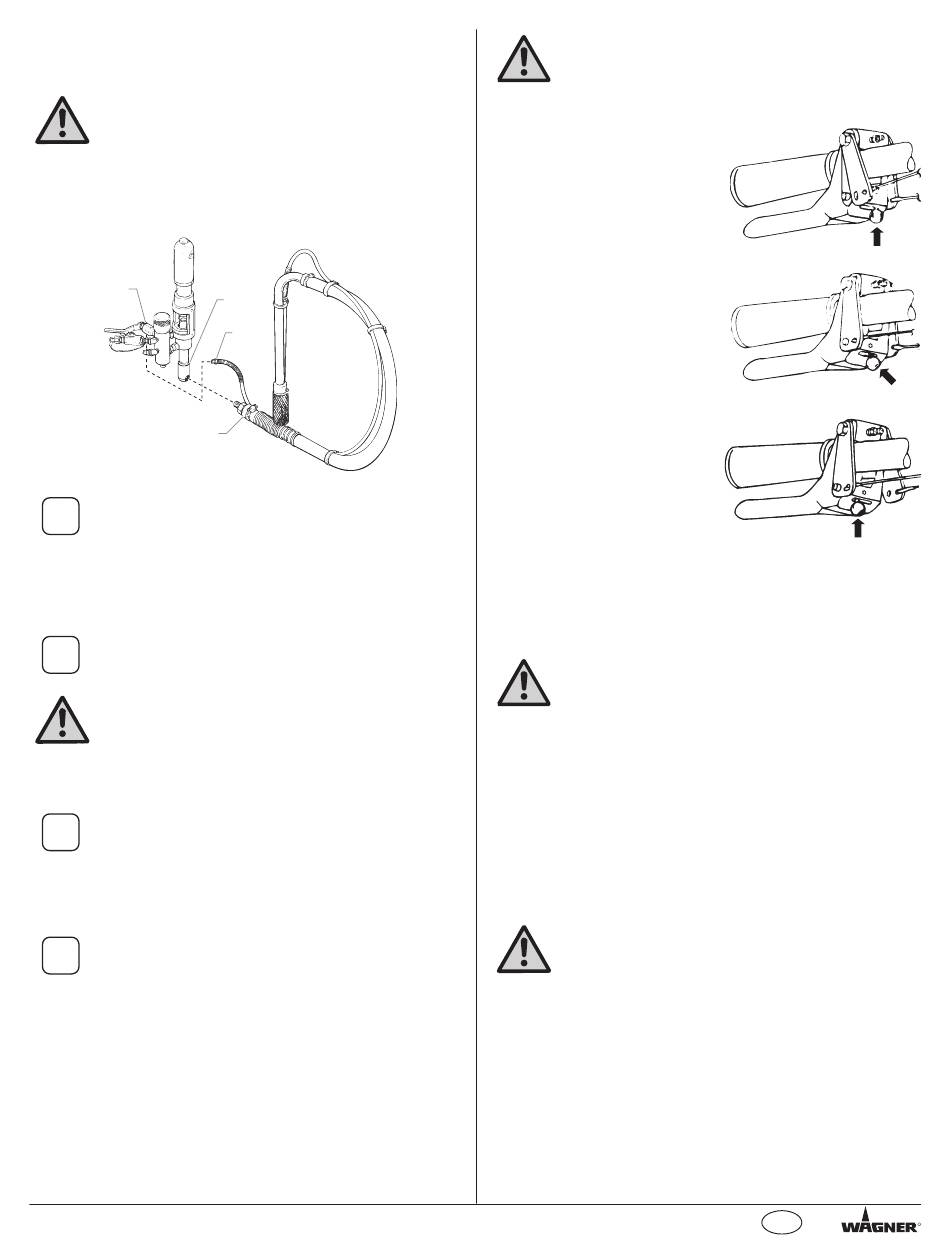 WAGNER®