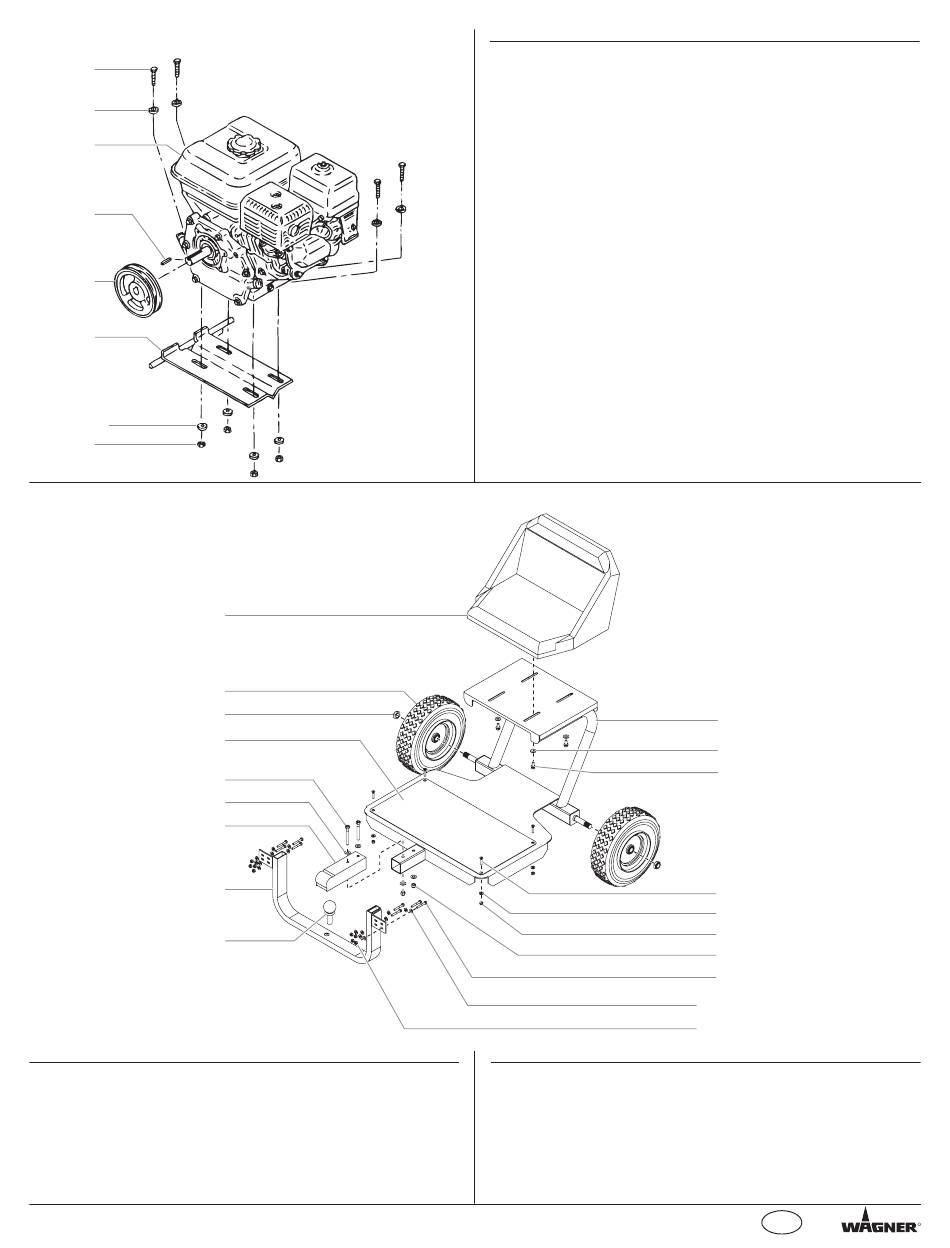 WAGNER®