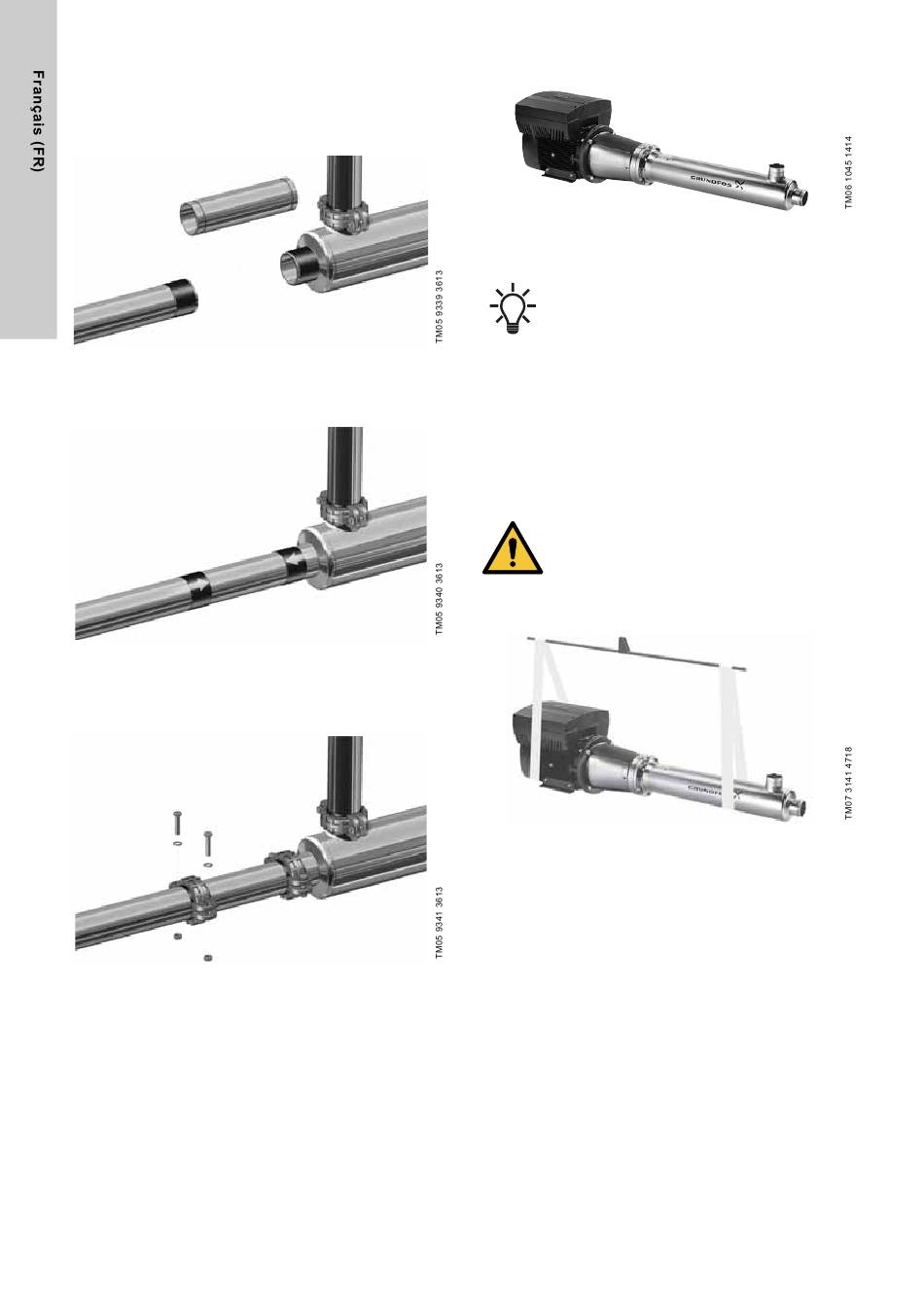 Français (FR)

TM05 9339 3613

TM05 9340 3613

TM05 9341 3613

GRUNDFOS

TM06 1045 1414

GRUNDFOS

TM07 3141 4718