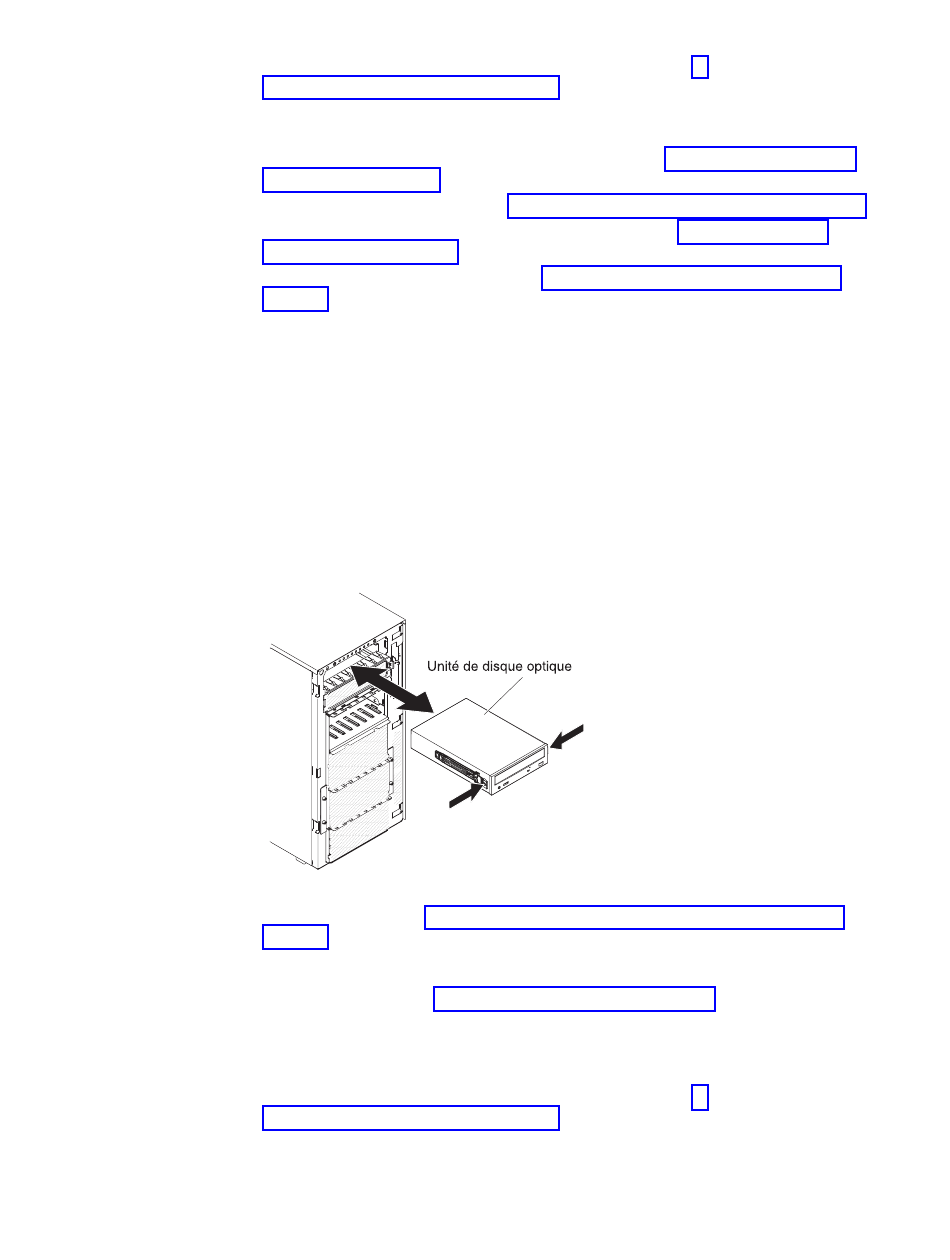 Unité de disque optique