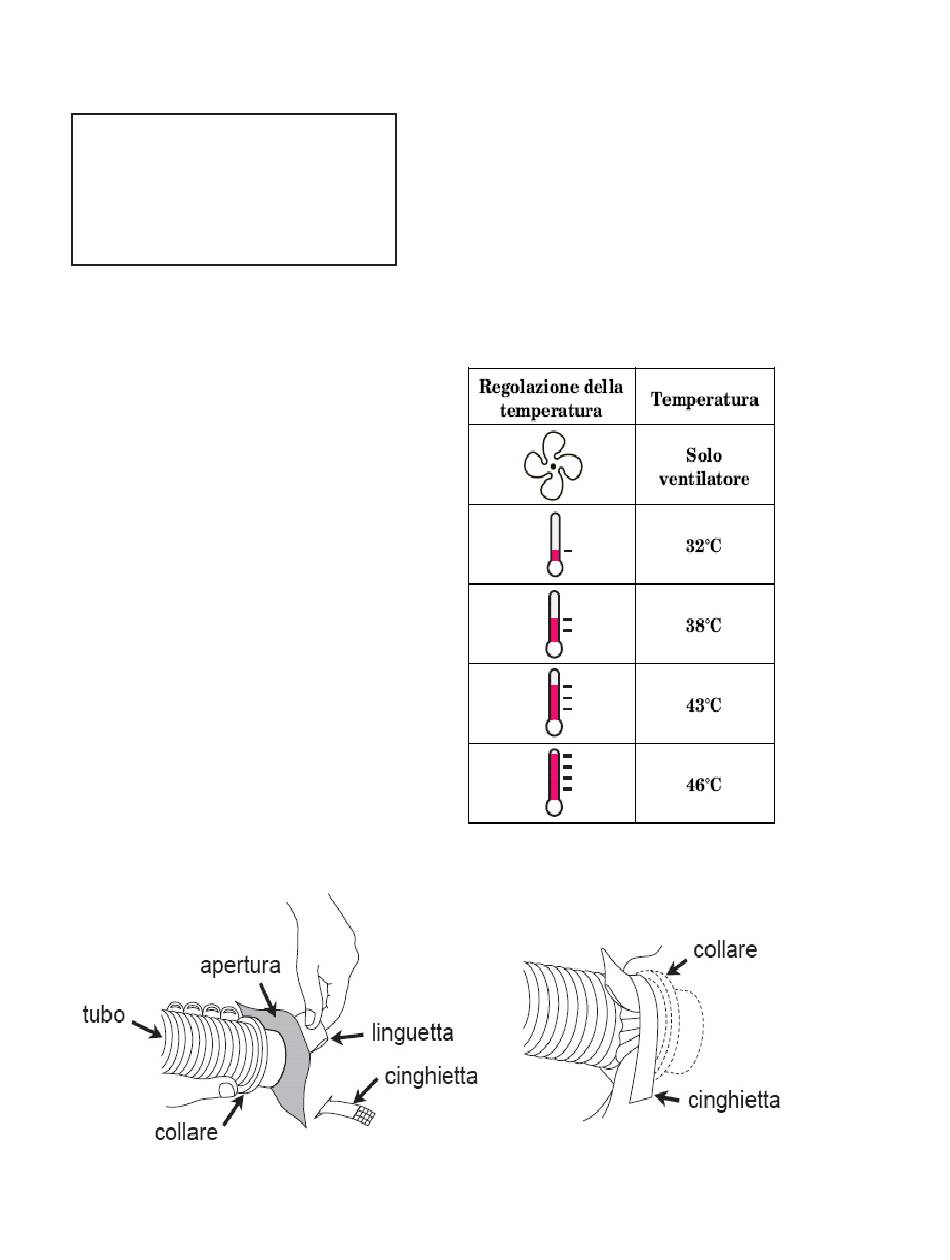 | Regolazione della temperatura | Temperatura |
|---|---|
|  | Solo ventilatore |
|  | 32°C |
|  | 38°C |
|  | 43°C |
|  | 46°C |

apertura
tubo
linguetta
cinghietta
collare

collare
cinghietta