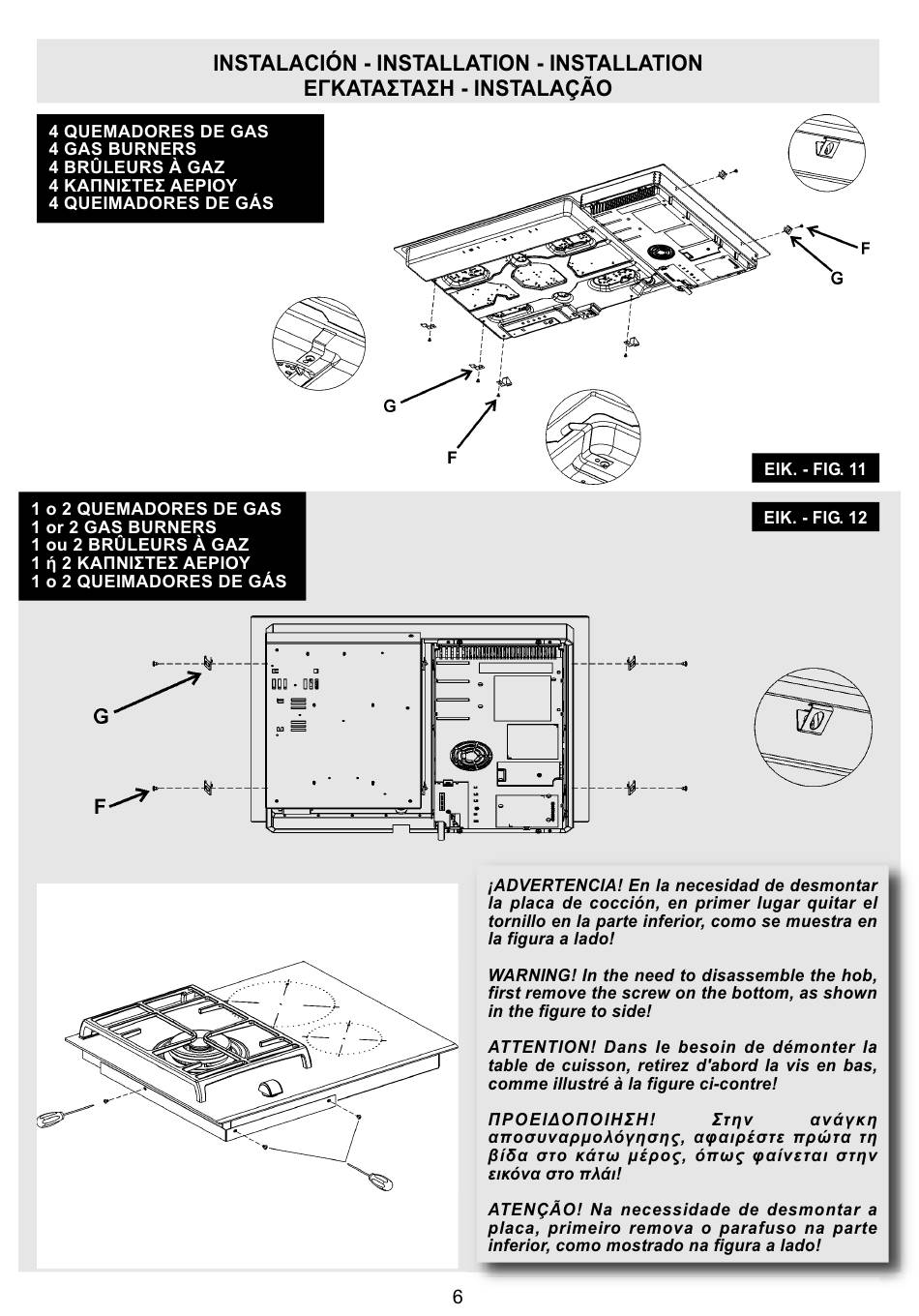 INSTALACIÓN - INSTALLATION - INSTALLATION
ΕΓΚΑΤΑΣΤΑΣΗ - INSTALAÇÃO

4 QUEMADORES DE GAS
4 GAS BURNERS
4 BRÛLEURS À GAZ
4 ΚΑΠΝΙΣΤΕΣ ΑΕΡΙΟΥ
4 QUEIMADORES DE GÁS

F
G
G
F

EIK. - FIG. 11

1 o 2 QUEMADORES DE GAS
1 or 2 GAS BURNERS
1 ou 2 BRÛLEURS À GAZ
1 ή 2 ΚΑΠΝΙΣΤΕΣ ΑΕΡΙΟΥ
1 o 2 QUEIMADORES DE GÁS

EIK. - FIG. 12

G
F

¡ADVERTENCIA! En la necesidad de desmontar la placa de cocción, en primer lugar quitar el tornillo en la parte inferior, como se muestra en la figura a lado!

WARNING! In the need to disassemble the hob, first remove the screw on the bottom, as shown in the figure to side!

ATTENTION! Dans le besoin de démonter la table de cuisson, retirez d'abord la vis en bas, comme illustré à la figure ci-contre!

ΠΡΟΕΙΔΟΠΟΙΗΣΗ! Στην ανάγκη αποσυναρμολόγησης, αφαιρέστε πρώτα τη βίδα στο κάτω μέρος, όπως φαίνεται στην εικόνα στο πλάι!

ATENÇÃO! Na necessidade de desmontar a placa, primeiro remova o parafuso na parte inferior, como mostrado na figura a lado!

6