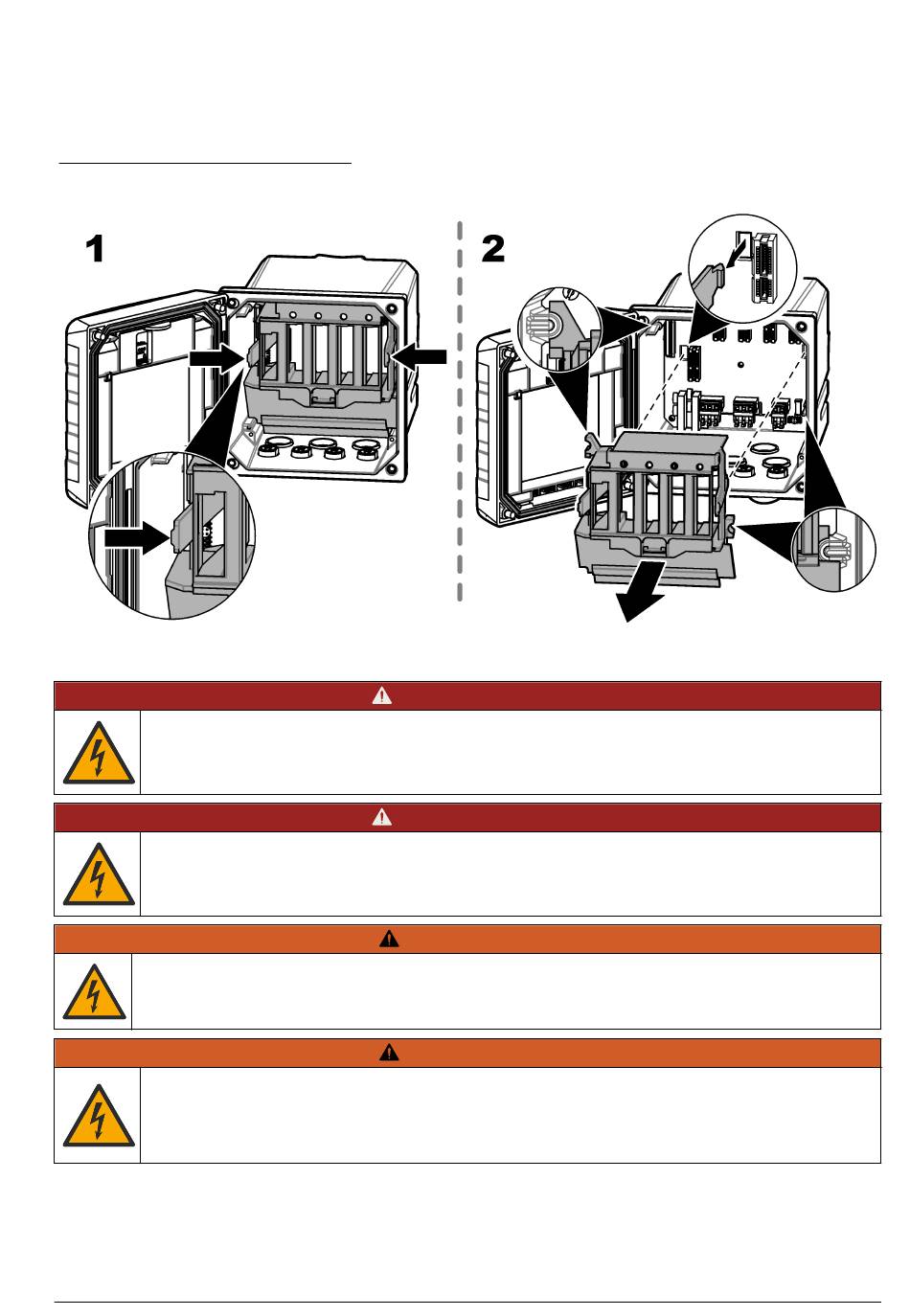 1

2