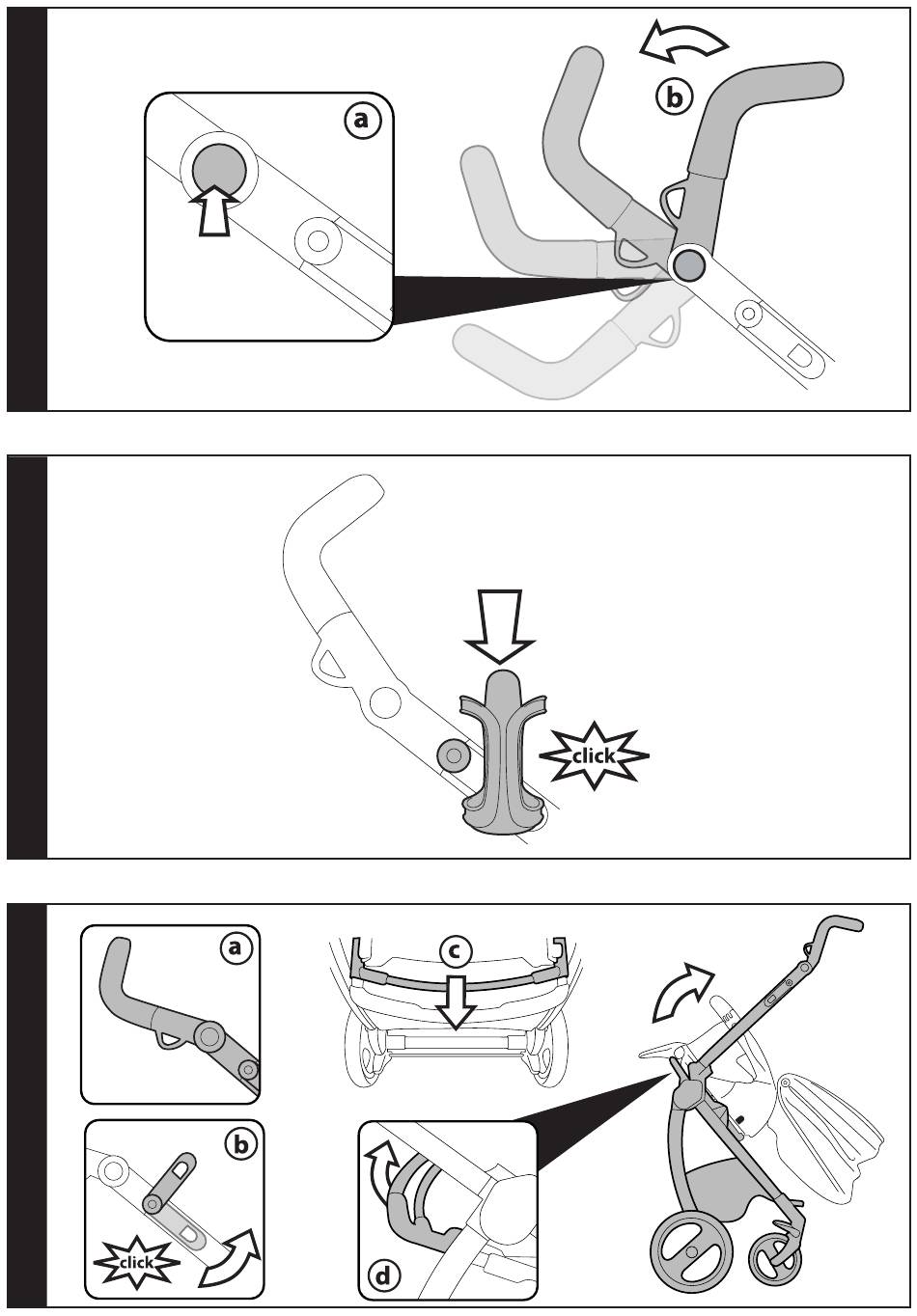 a

b

click

a

c

b

click

d