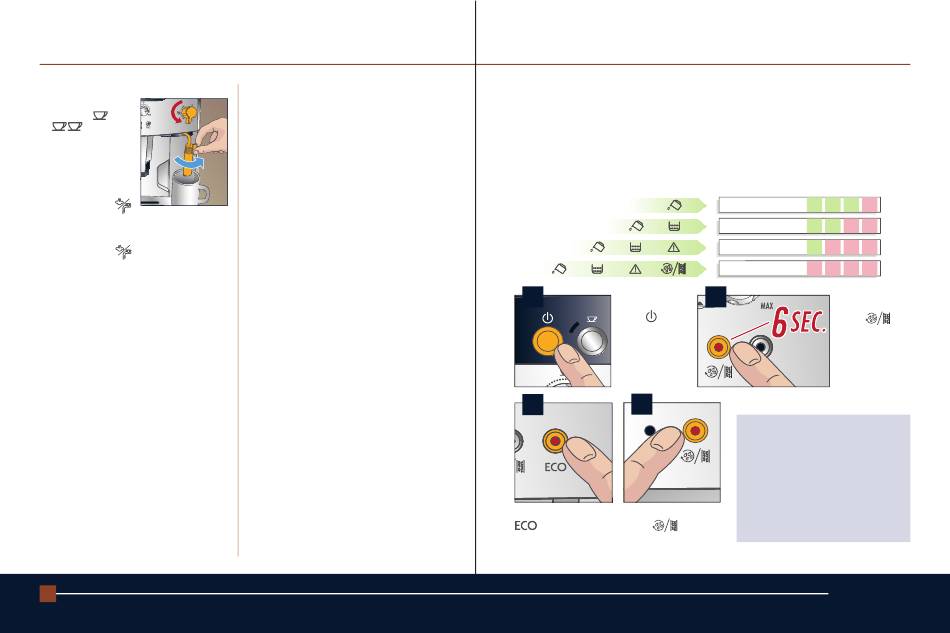 MAX

6 SEC.

ECO

ECO