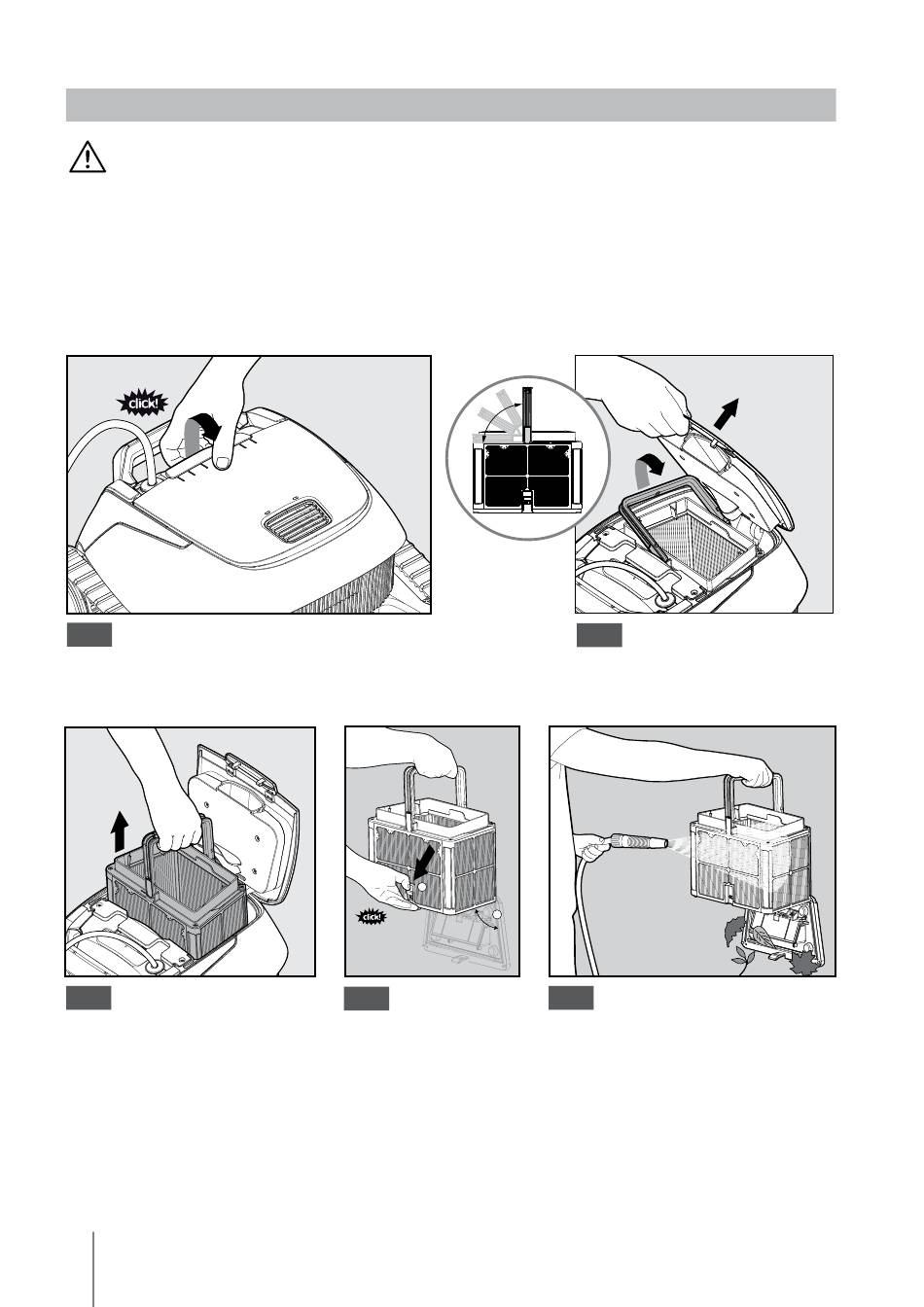 click!

click!