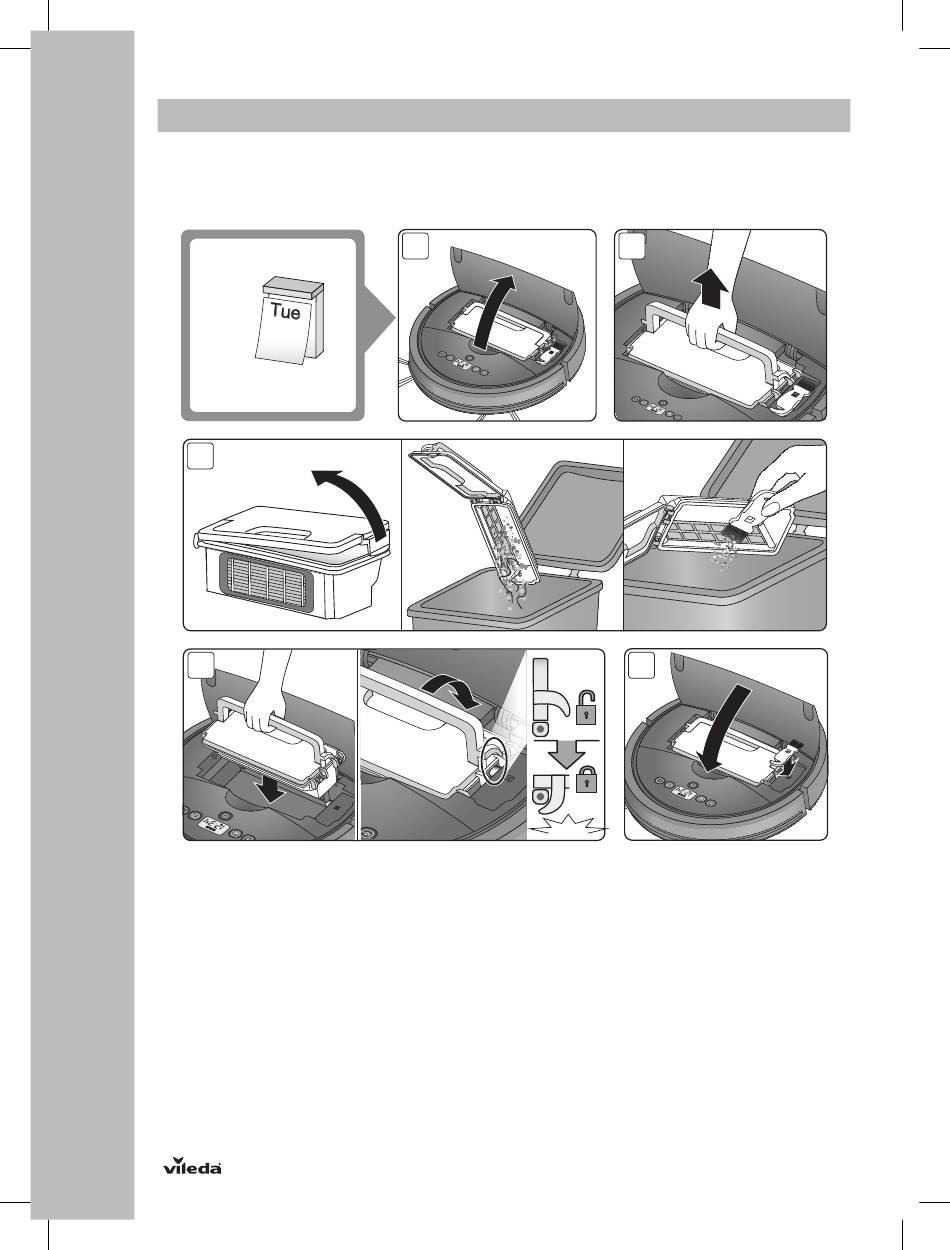 Tue

vileda