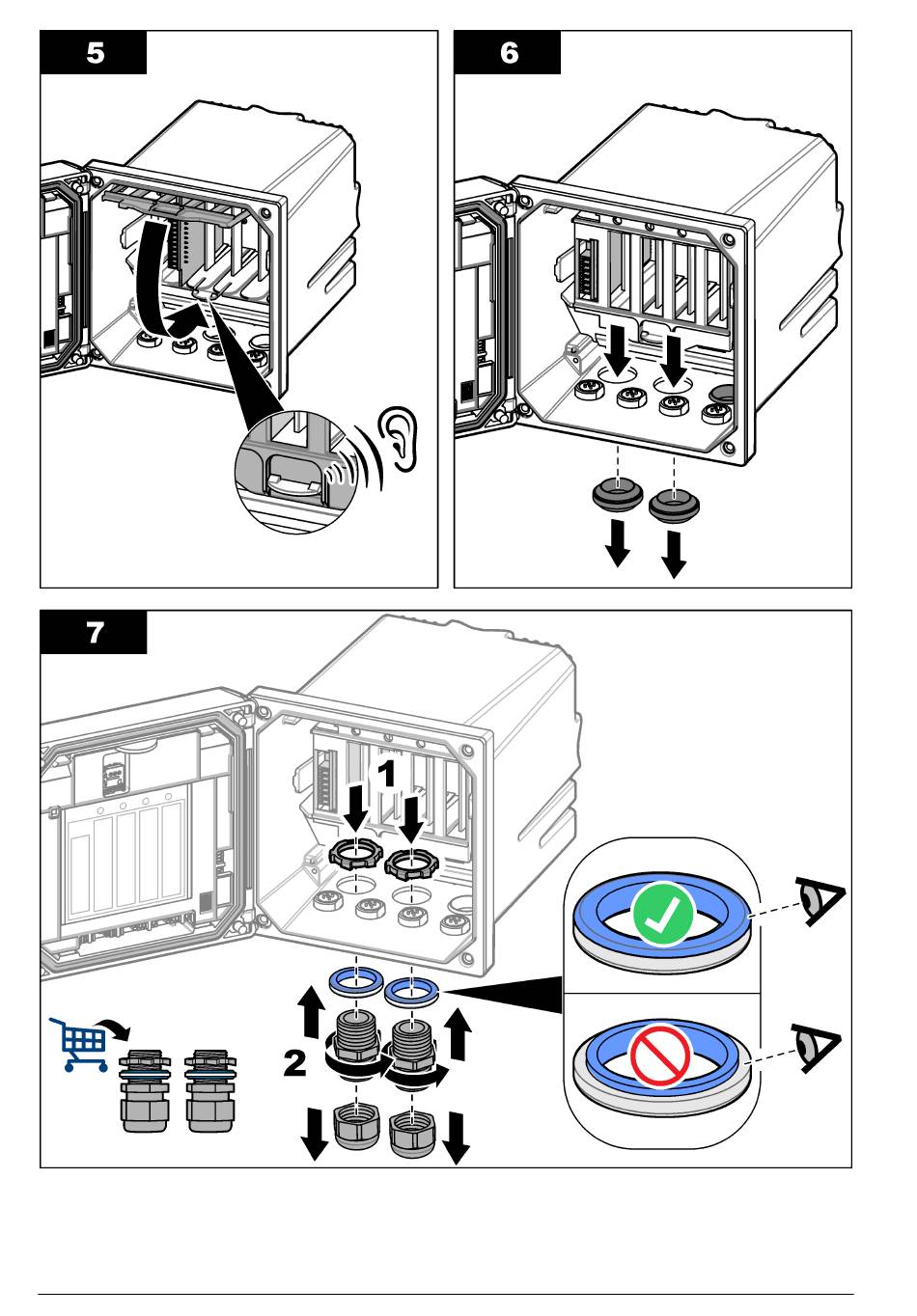 5

6

7

1

2