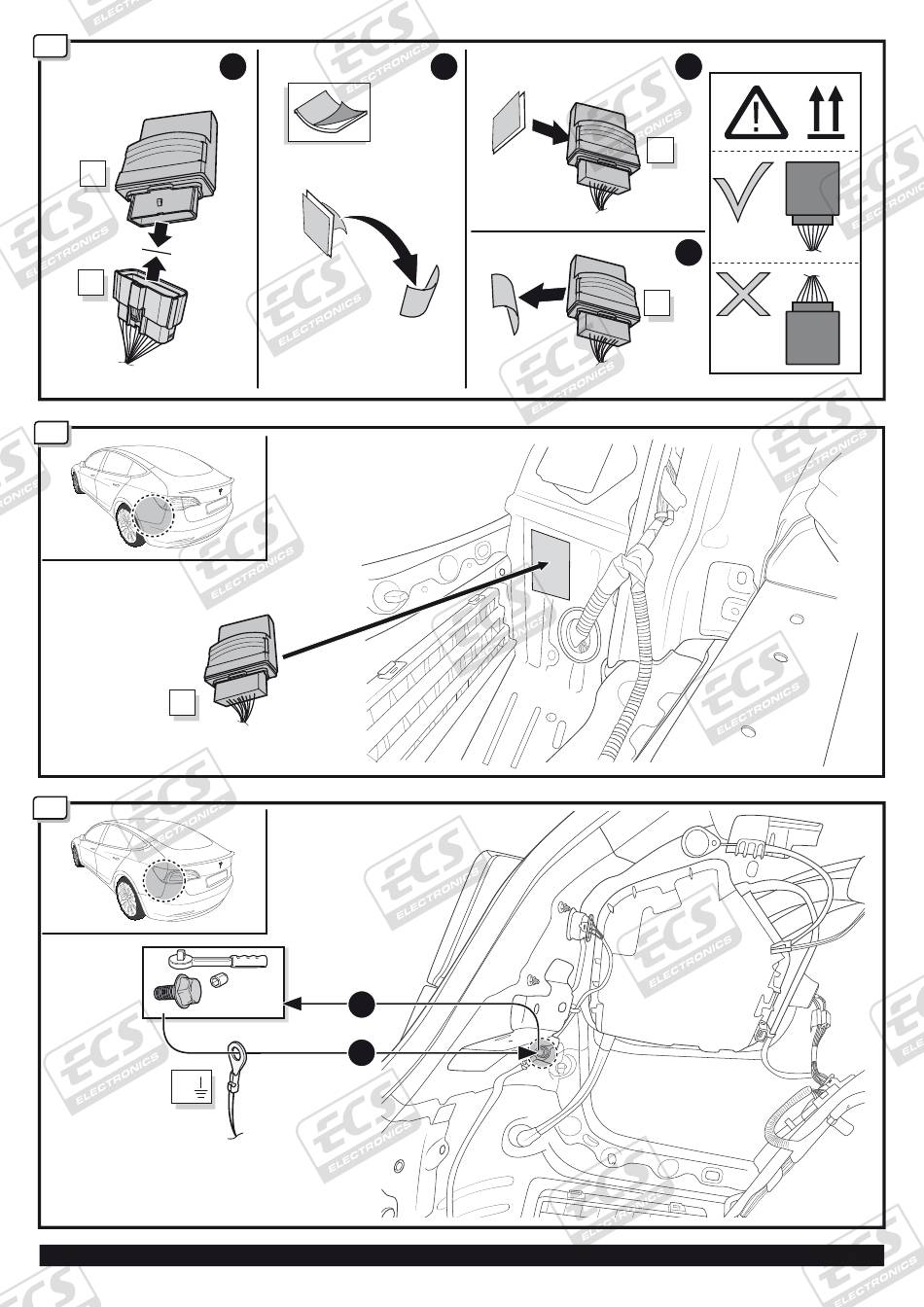 ECS ELECTRONICS