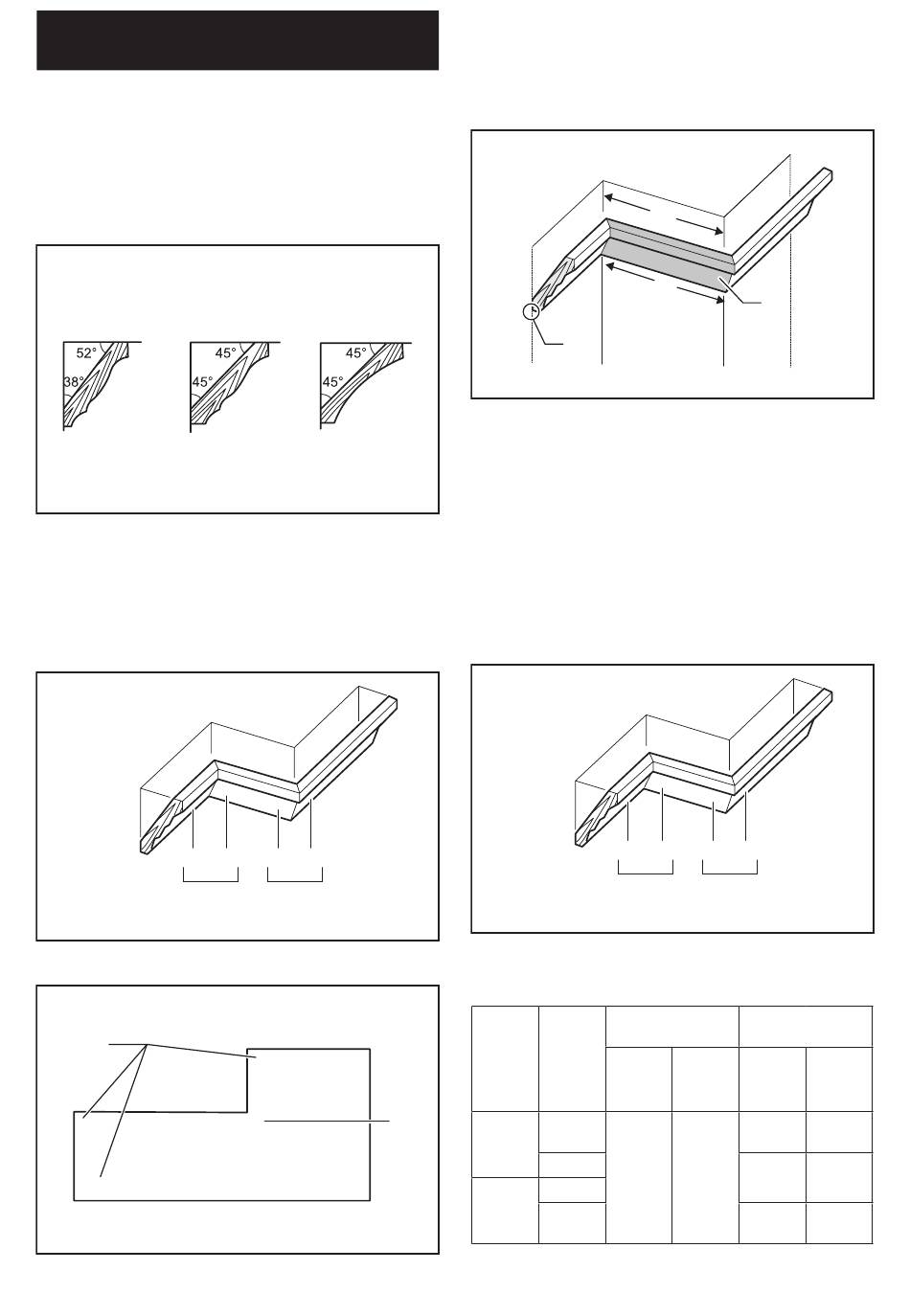 52°
38°
45°
45°
45°
45°